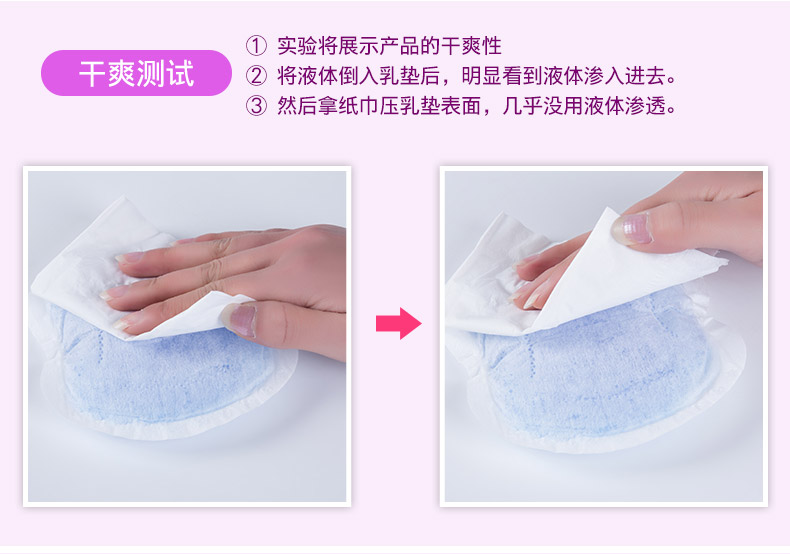 干爽测试

① 实验将展示产品的干爽性
② 将液体倒入乳垫后，明显看到液体渗入进去。
③ 然后拿纸巾压乳垫表面，几乎没用液体渗透。