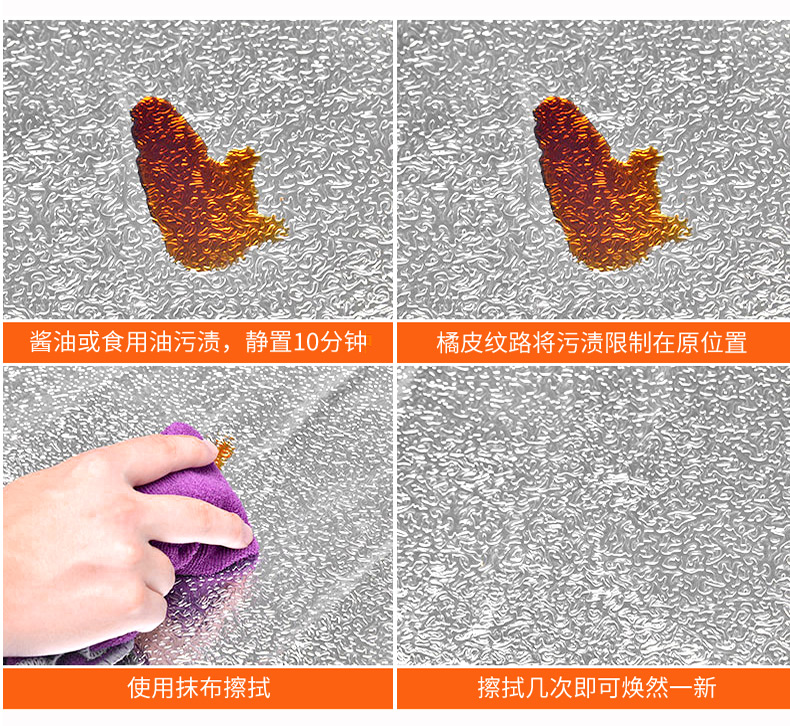 酱油或食用油污渍，静置10分钟

橘皮纹路将污渍限制在原位置

使用抹布擦拭

擦拭几次即可焕然一新