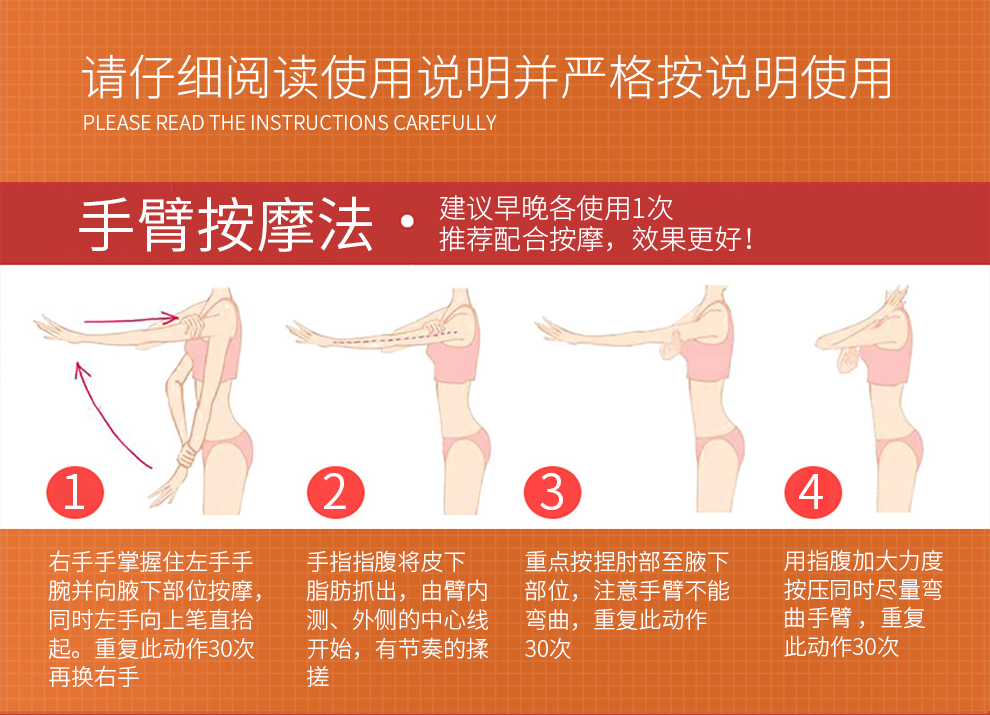 请仔细阅读使用说明并严格按说明使用
PLEASE READ THE INSTRUCTIONS CAREFULLY

手臂按摩法 · 建议早晚各使用1次
推荐配合按摩，效果更好！

1
右手手掌握住左手手腕并向腋下部位按摩，同时左手向上笔直抬起。重复此动作30次再换右手

2
手指指腹将皮下脂肪抓出，由臂内测、外侧的中心线开始，有节奏的揉搓

3
重点按捏肘部至腋下部位，注意手臂不能弯曲，重复此动作30次

4
用指腹加大力度按压同时尽量弯曲手臂，重复此动作30次