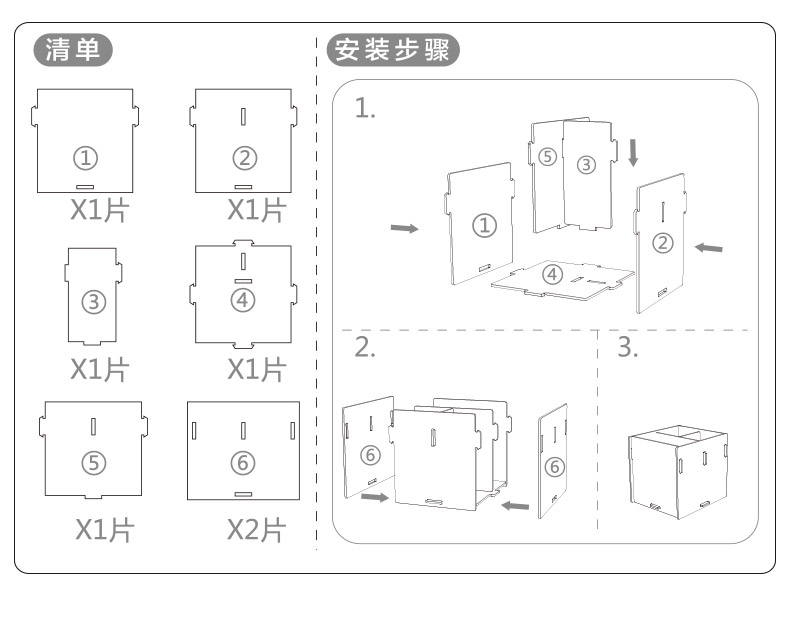 清单

①
X1片

②
X1片

③
X1片

④
X1片

⑤
X1片

⑥
X2片

安装步骤

1.

⑤ ③ ① ② ④

2.

⑥ ⑥

3.