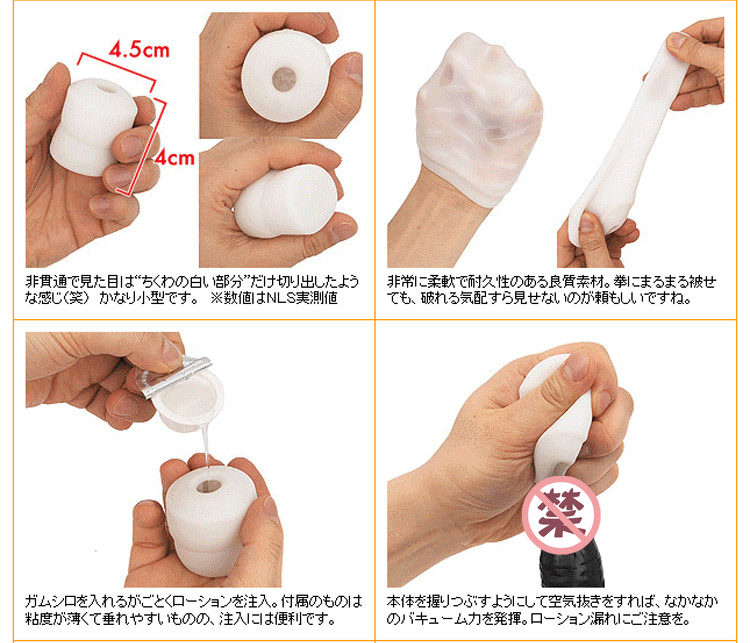 4.5cm

4cm

非貫通で見た目は“ちくわの白い部分”だけ切り出したような感じ(笑) かなり小型です。 ※数値はNLS実測値

非常に柔軟で耐久性のある良質素材。拳にまるまる被せても、破れる気配すら見せないのが頼もしいですね。

ガムシロを入れるがごとくローションを注入。付属のものは粘度が薄くて垂れやすいものの、注入には便利です。

禁

本体を握りつぶすようにして空気抜きをすれば、なかなかのバキューム力を発揮。ローション漏れにご注意を。