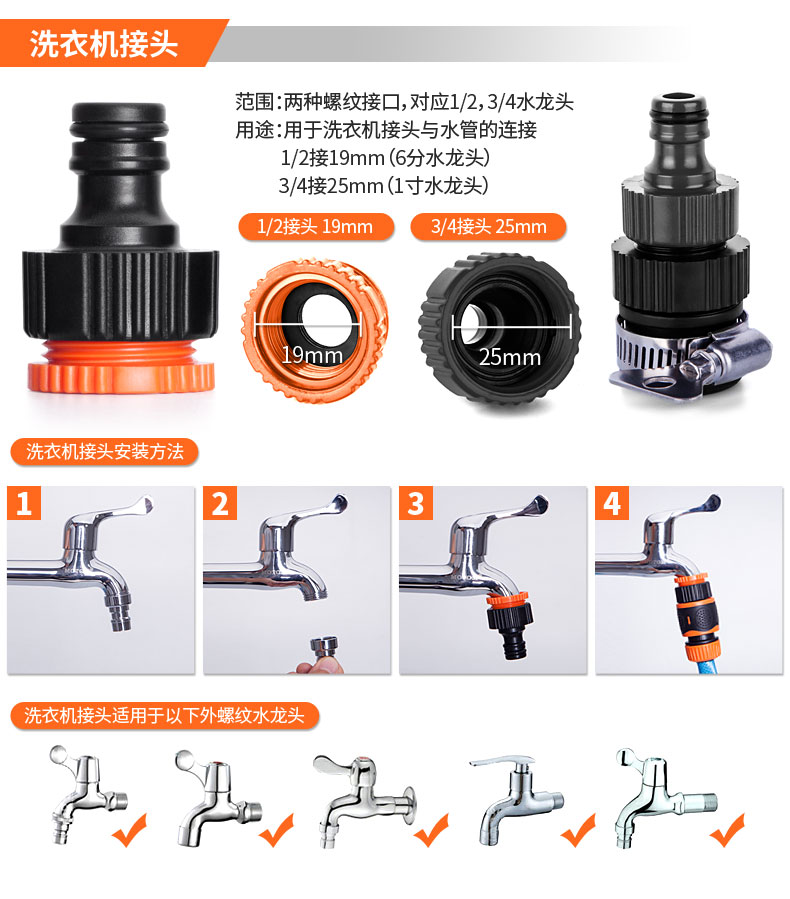 洗衣机接头

范围：两种螺纹接口，对应1/2，3/4水龙头
用途：用于洗衣机接头与水管的连接
1/2接19mm（6分水龙头）
3/4接25mm（1寸水龙头）

1/2接头 19mm

3/4接头 25mm

19mm

25mm

洗衣机接头安装方法

1

2

3

4

洗衣机接头适用于以下外螺纹水龙头