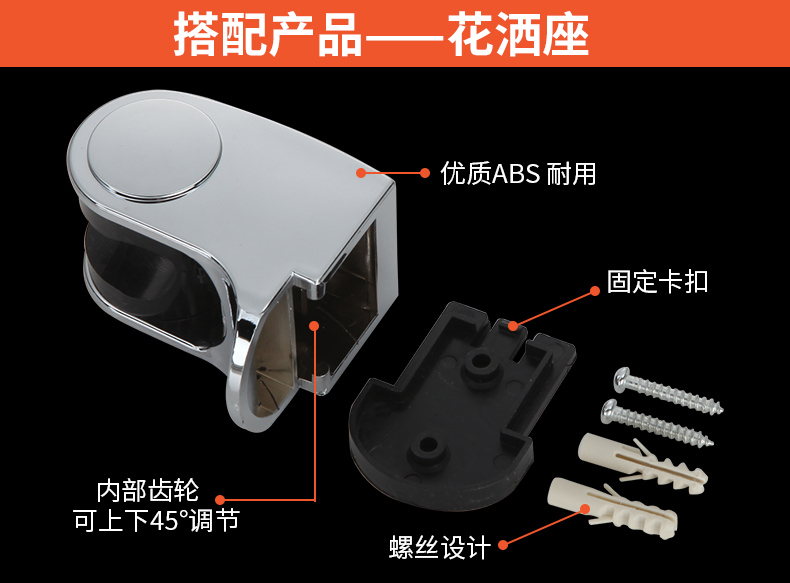 搭配产品——花洒座

优质ABS 耐用

固定卡扣

内部齿轮
可上下45°调节

螺丝设计