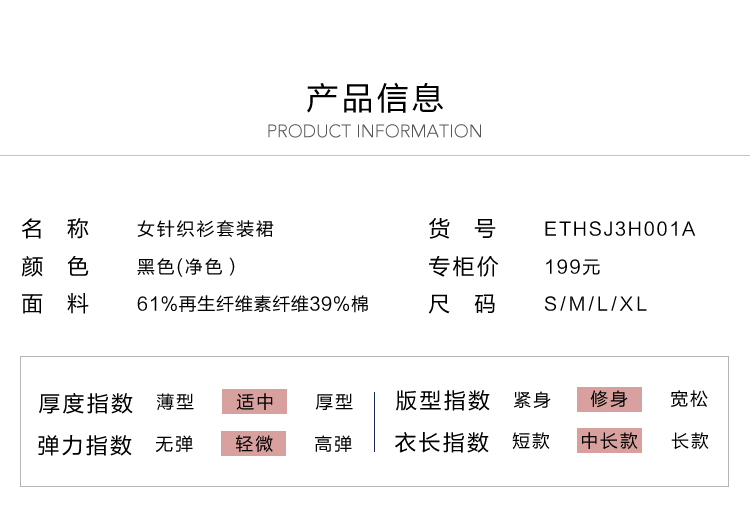 产品信息
PRODUCT INFORMATION

名 称 女针织衫套装裙

颜 色 黑色(净色)

面 料 61%再生纤维素纤维39%棉

货 号 ETHSJ3H001A

专柜价 199元

尺 码 S/M/L/XL

厚度指数 薄型 适中 厚型

弹力指数 无弹 轻微 高弹

版型指数 紧身 修身 宽松

衣长指数 短款 中长款 长款