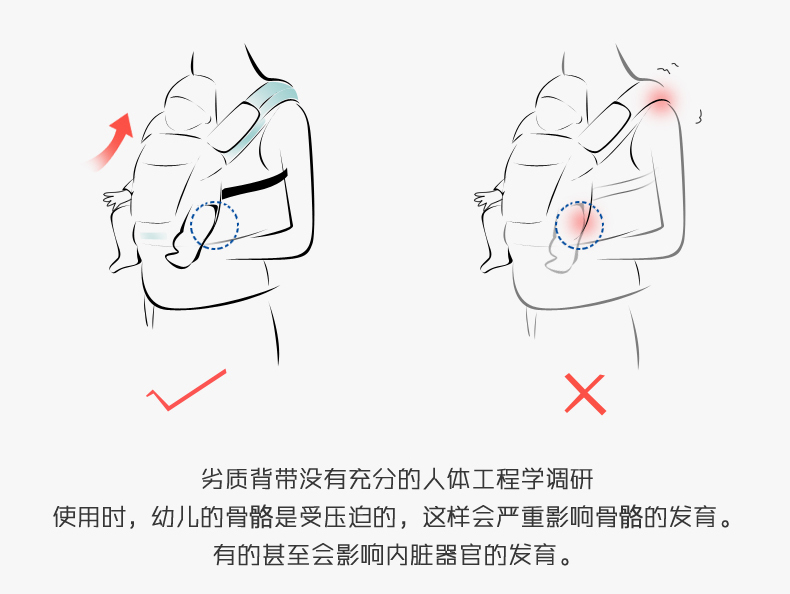 劣质背带没有充分的人体工程学调研
使用时，幼儿的骨骼是受压迫的，这样会严重影响骨骼的发育。
有的甚至会影响内脏器官的发育。