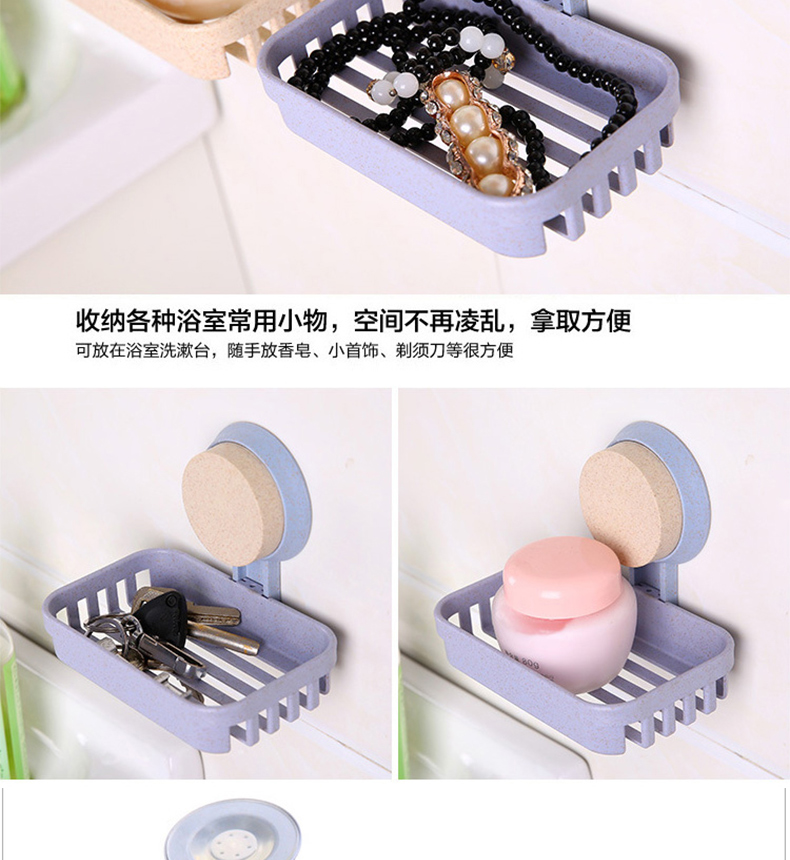 收纳各种浴室常用小物，空间不再凌乱，拿取方便
可放在浴室洗漱台，随手放香皂、小首饰、剃须刀等很方便