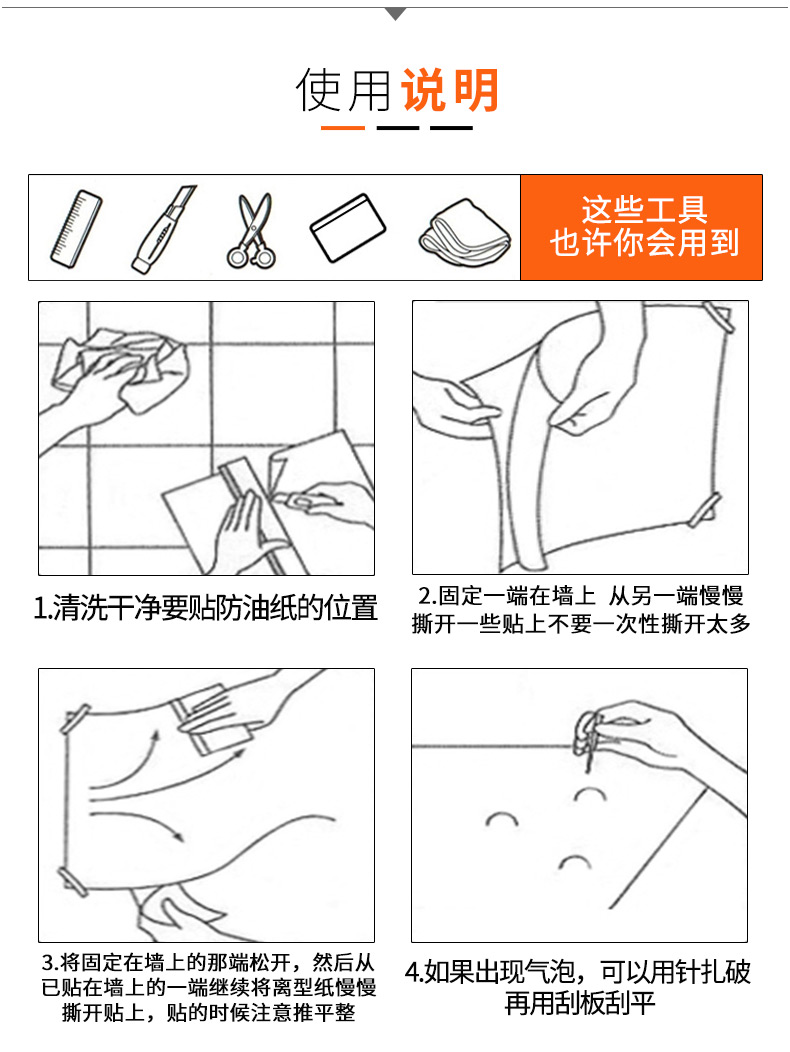 使用说明

这些工具
也许你会用到

1.清洗干净要贴防油纸的位置

2.固定一端在墙上 从另一端慢慢撕开一些贴上不要一次性撕开太多

3.将固定在墙上的那端松开，然后从已贴在墙上的一端继续将离型纸慢慢撕开贴上，贴的时候注意推平整

4.如果出现气泡，可以用针扎破再用刮板刮平