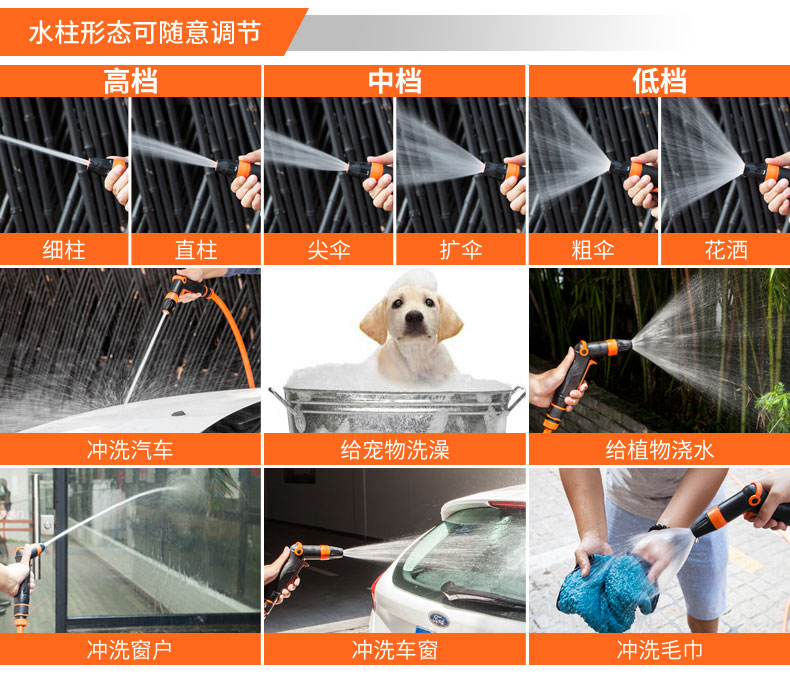 水柱形态可随意调节

高档

中档

低档

细柱

直柱

尖伞

扩伞

粗伞

花洒

冲洗汽车

给宠物洗澡

给植物浇水

冲洗窗户

冲洗车窗

冲洗毛巾