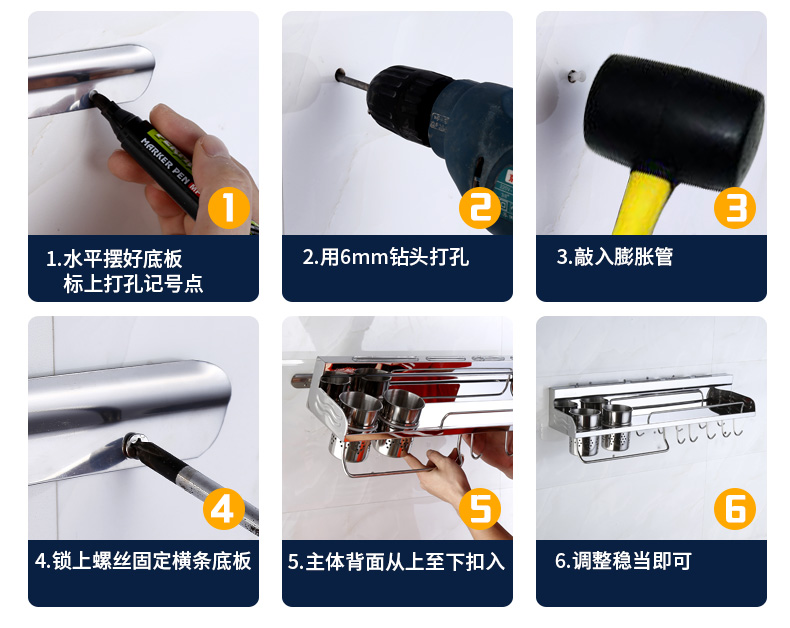 MARKER PEN

1

1.水平摆好底板
标上打孔记号点

2

2.用6mm钻头打孔

3

3.敲入膨胀管

4

4.锁上螺丝固定横条底板

5

5.主体背面从上至下扣入

6

6.调整稳当即可