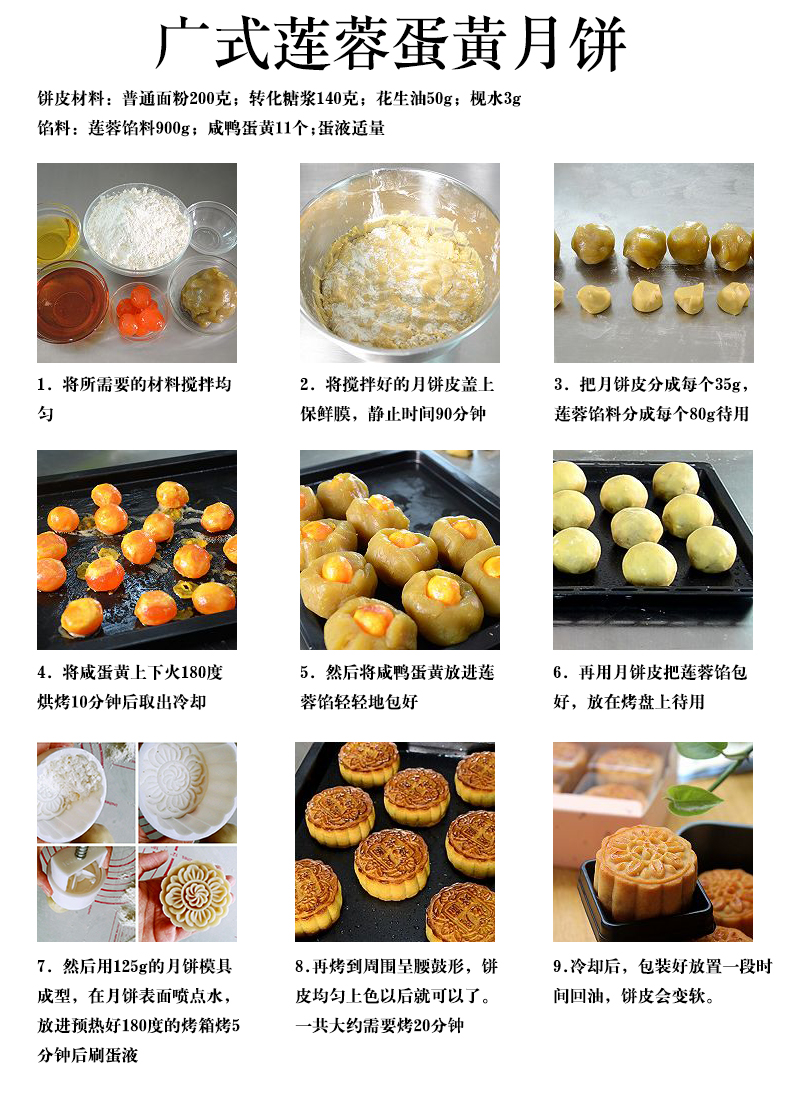 广式莲蓉蛋黄月饼

饼皮材料：普通面粉200克；转化糖浆140克；花生油50g；枧水3g
馅料：莲蓉馅料900g；咸鸭蛋黄11个；蛋液适量

1．将所需要的材料搅拌均匀

2．将搅拌好的月饼皮盖上保鲜膜，静止时间90分钟

3．把月饼皮分成每个35g，莲蓉馅料分成每个80g待用

4．将咸蛋黄上下火180度烘烤10分钟后取出冷却

5．然后将咸鸭蛋黄放进莲蓉馅轻轻地包好

6．再用月饼皮把莲蓉馅包好，放在烤盘上待用

7．然后用125g的月饼模具成型，在月饼表面喷点水，放进预热好180度的烤箱烤5分钟后刷蛋液

8.再烤到周围呈腰鼓形，饼皮均匀上色以后就可以了。一共大约需要烤20分钟

9.冷却后，包装好放置一段时间回油，饼皮会变软。