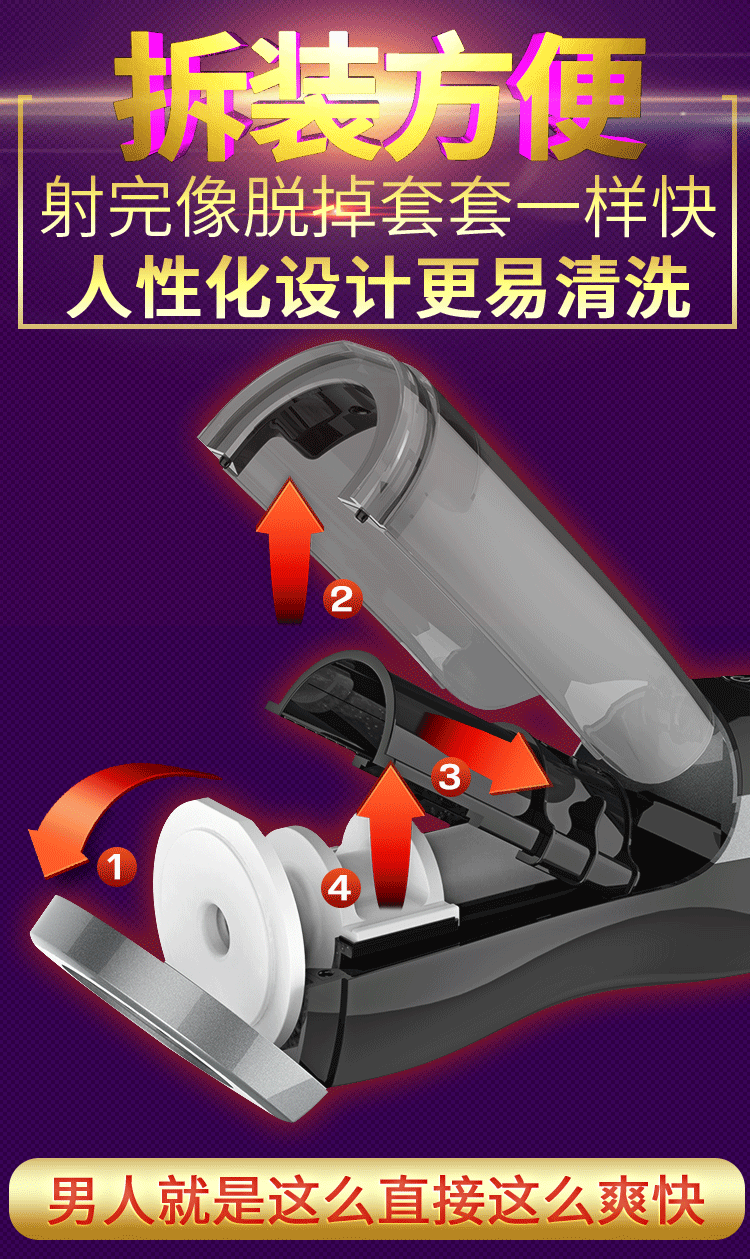 拆装方便
射完像脱掉套套一样快
人性化设计更易清洗

2
3
1
4

男人就是这么直接这么爽快