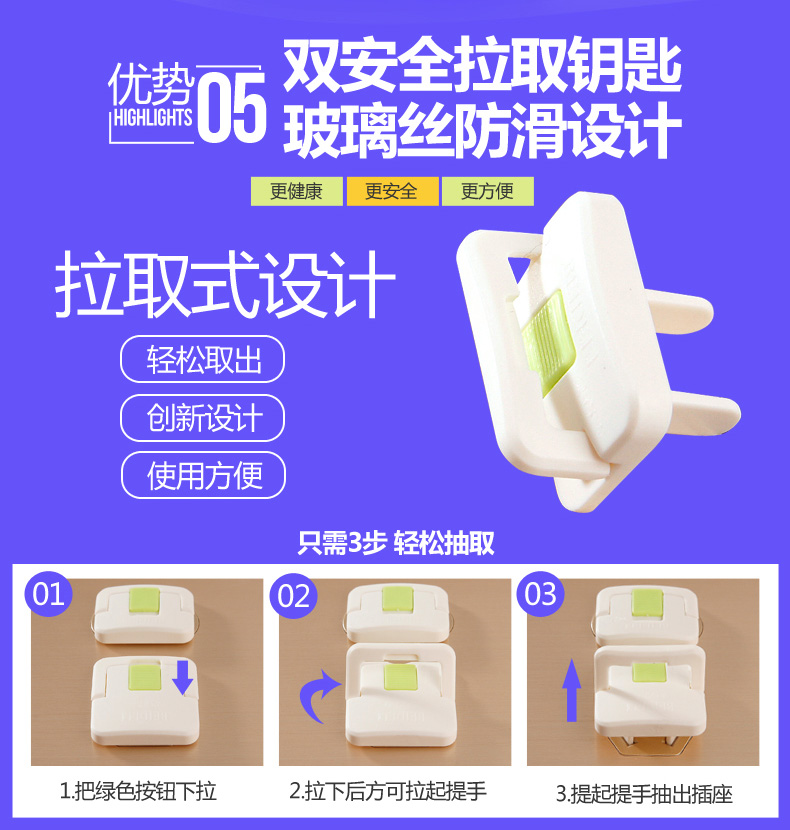 优势
HIGHLIGHTS 05

双安全拉取钥匙
玻璃丝防滑设计

更健康 更安全 更方便

拉取式设计

轻松取出

创新设计

使用方便

只需3步 轻松抽取

01

1.把绿色按钮下拉

02

2.拉下后方可拉起提手

03

3.提起提手抽出插座