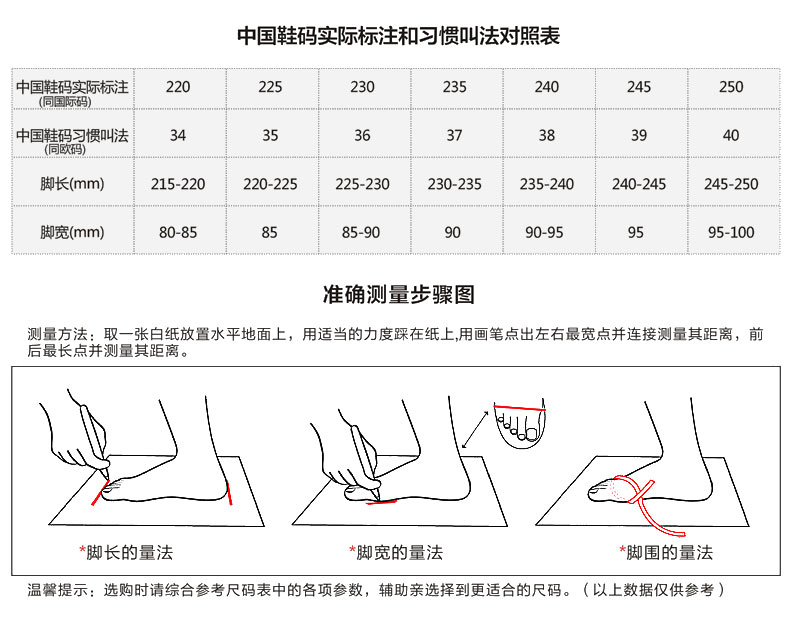 中国鞋码实际标注和习惯叫法对照表

| 中国鞋码实际标注 (同国际码) | 220 | 225 | 230 | 235 | 240 | 245 | 250 |
|---|---|---|---|---|---|---|---|
| 中国鞋码习惯叫法 (同欧码) | 34 | 35 | 36 | 37 | 38 | 39 | 40 |
| 脚长(mm) | 215-220 | 220-225 | 225-230 | 230-235 | 235-240 | 240-245 | 245-250 |
| 脚宽(mm) | 80-85 | 85 | 85-90 | 90 | 90-95 | 95 | 95-100 |

准确测量步骤图

测量方法：取一张白纸放置水平地面上，用适当的力度踩在纸上,用画笔点出左右最宽点并连接测量其距离，前后最长点并测量其距离。

*脚长的量法

*脚宽的量法

*脚围的量法

温馨提示：选购时请综合参考尺码表中的各项参数，辅助亲选择到更适合的尺码。（以上数据仅供参考）