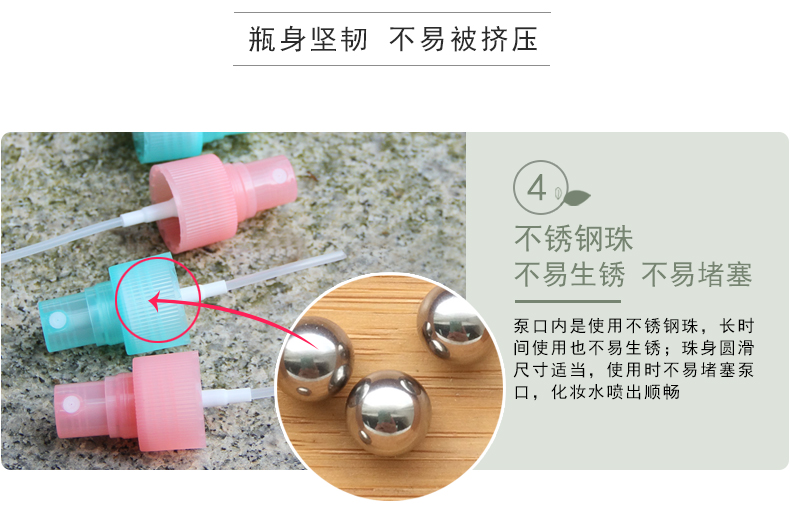 瓶身坚韧 不易被挤压

4

不锈钢珠
不易生锈 不易堵塞

泵口内是使用不锈钢珠，长时间使用也不易生锈；珠身圆滑尺寸适当，使用时不易堵塞泵口，化妆水喷出顺畅