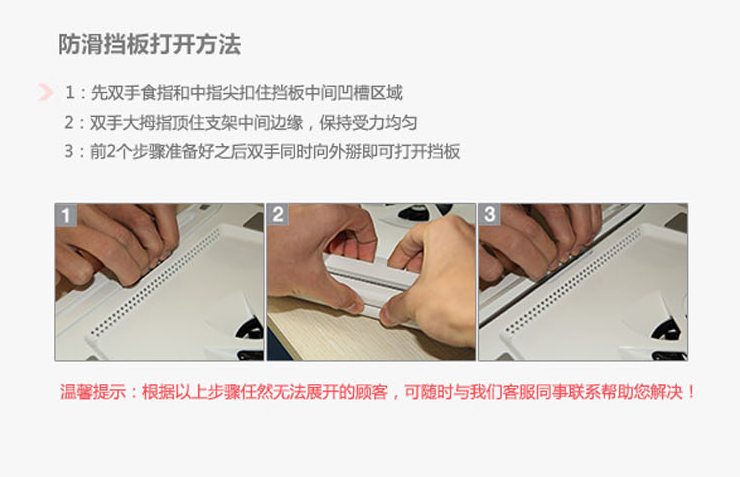 防滑挡板打开方法

1：先双手食指和中指尖扣住挡板中间凹槽区域
2：双手大拇指顶住支架中间边缘，保持受力均匀
3：前2个步骤准备好之后双手同时向外掰即可打开挡板

1

2

3

温馨提示：根据以上步骤任然无法展开的顾客，可随时与我们客服同事联系帮助您解决！