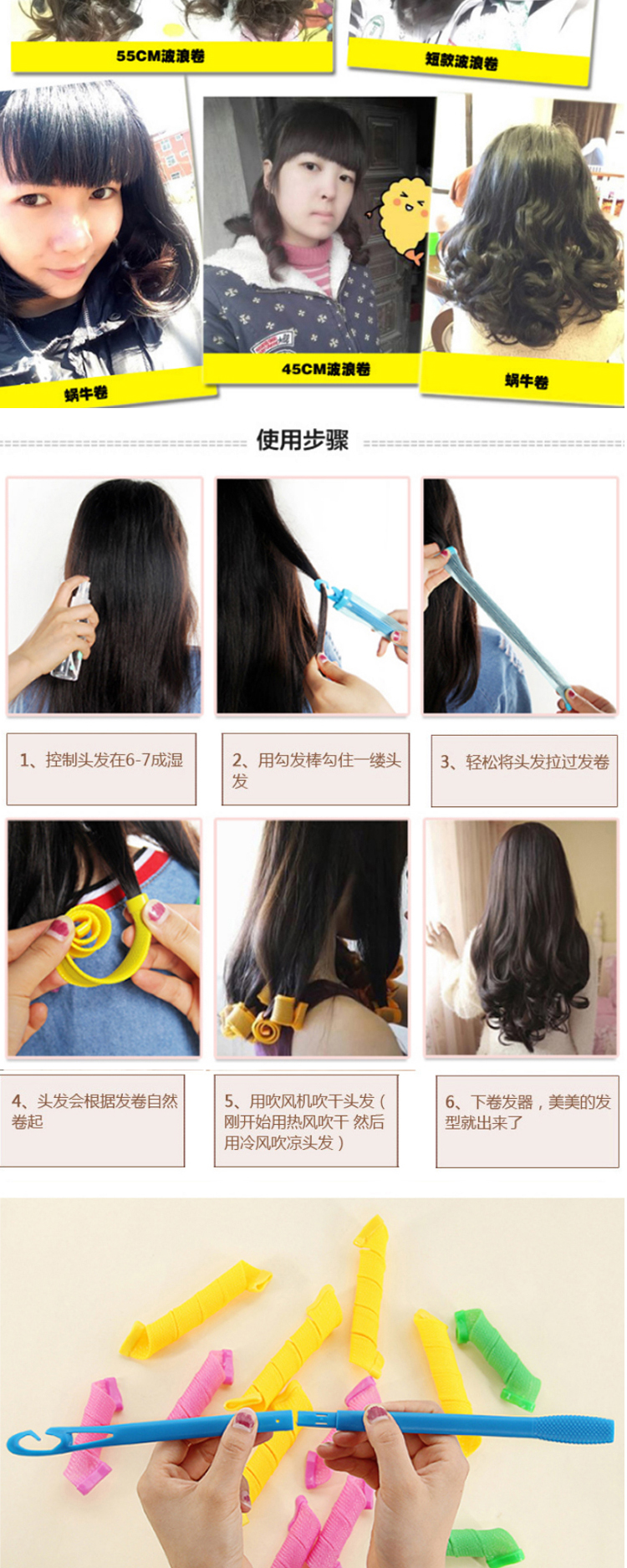 55CM波浪卷

短款波浪卷

蜗牛卷

45CM波浪卷

蜗牛卷

使用步骤

1、控制头发在6-7成湿

2、用勾发棒勾住一缕头发

3、轻松将头发拉过发卷

4、头发会根据发卷自然卷起

5、用吹风机吹干头发（刚开始用热风吹干 然后用冷风吹凉头发）

6、下卷发器，美美的发型就出来了