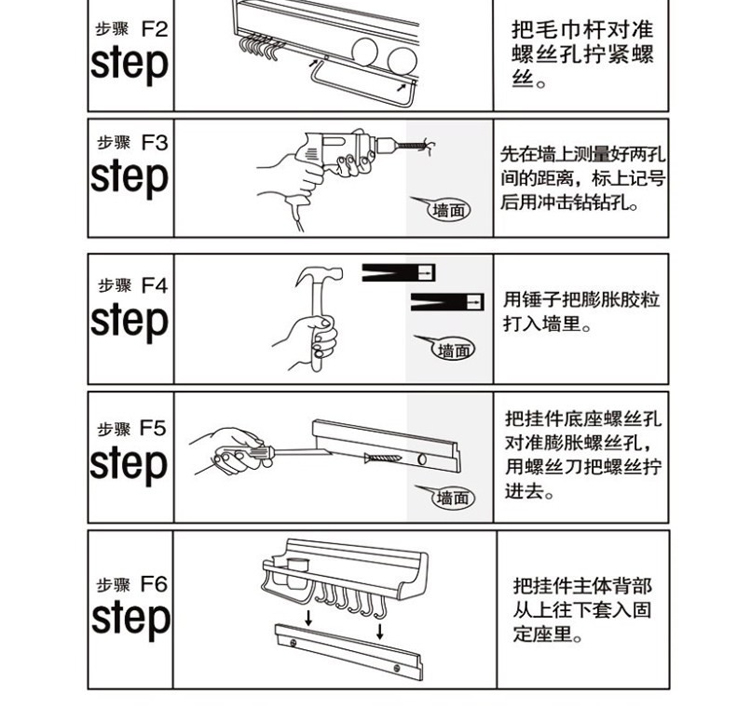 步骤 F2
step

把毛巾杆对准螺丝孔拧紧螺丝。

步骤 F3
step

墙面

先在墙上测量好两孔间的距离，标上记号后用冲击钻钻孔。

步骤 F4
step

墙面

用锤子把膨胀胶粒打入墙里。

步骤 F5
step

墙面

把挂件底座螺丝孔对准膨胀螺丝孔，用螺丝刀把螺丝拧进去。

步骤 F6
step

把挂件主体背部从上往下套入固定座里。