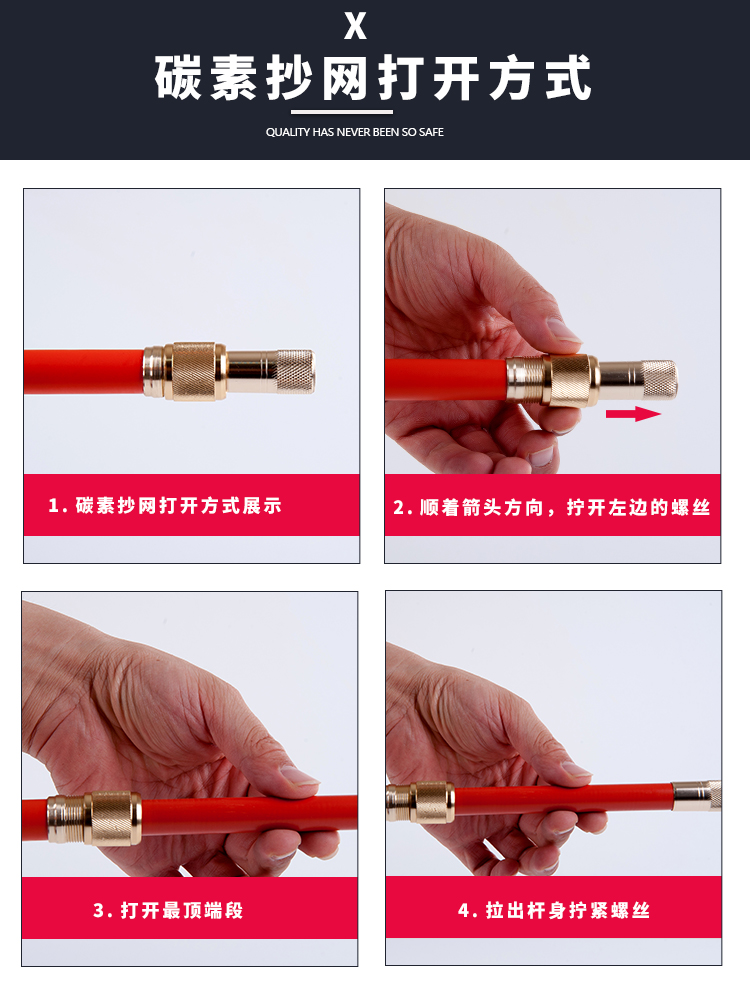 X

碳素抄网打开方式

QUALITY HAS NEVER BEEN SO SAFE

1. 碳素抄网打开方式展示

2. 顺着箭头方向，拧开左边的螺丝

3. 打开最顶端段

4. 拉出杆身拧紧螺丝