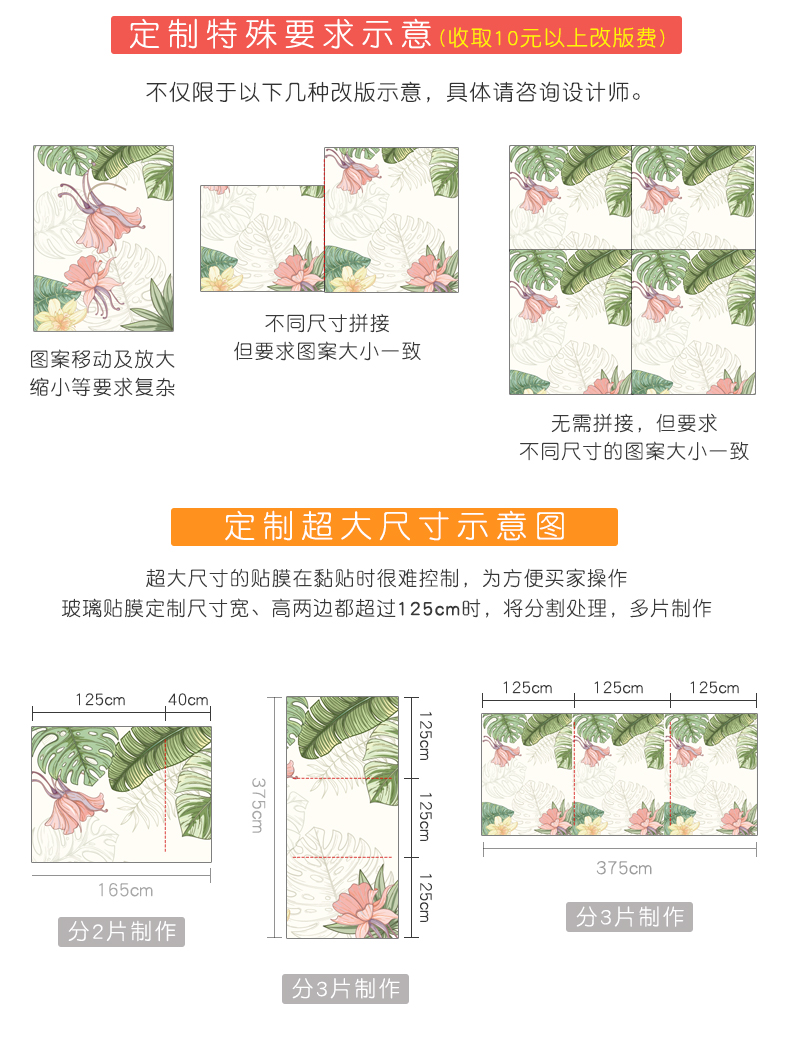 定制特殊要求示意(收取10元以上改版费)

不仅限于以下几种改版示意，具体请咨询设计师。

图案移动及放大缩小等要求复杂

不同尺寸拼接
但要求图案大小一致

无需拼接，但要求
不同尺寸的图案大小一致

定制超大尺寸示意图

超大尺寸的贴膜在黏贴时很难控制，为方便买家操作
玻璃贴膜定制尺寸宽、高两边都超过125cm时，将分割处理，多片制作

125cm 40cm
165cm
分2片制作

375cm
125cm
125cm
125cm
分3片制作

125cm 125cm 125cm
375cm
分3片制作