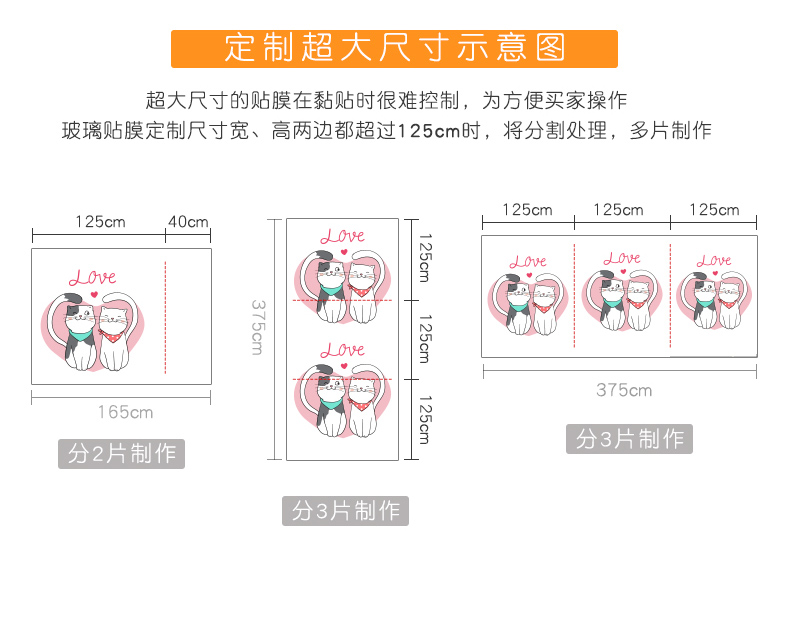 定制超大尺寸示意图

超大尺寸的贴膜在黏贴时很难控制，为方便买家操作
玻璃贴膜定制尺寸宽、高两边都超过125cm时，将分割处理，多片制作

125cm 40cm

Love

165cm

分2片制作

375cm

Love

Love

125cm
125cm
125cm

分3片制作

125cm 125cm 125cm

Love Love Love

375cm

分3片制作