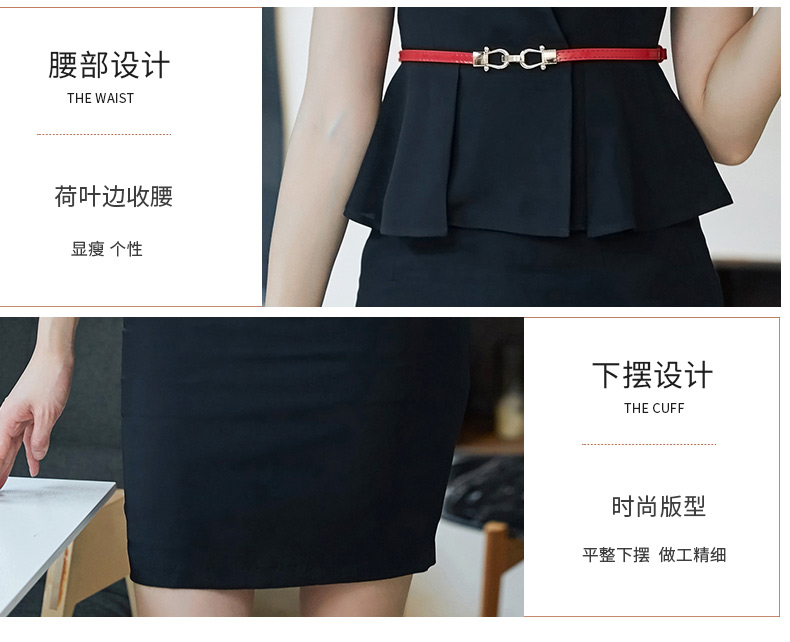 腰部设计
THE WAIST

荷叶边收腰

显瘦 个性

下摆设计
THE CUFF

时尚版型

平整下摆 做工精细