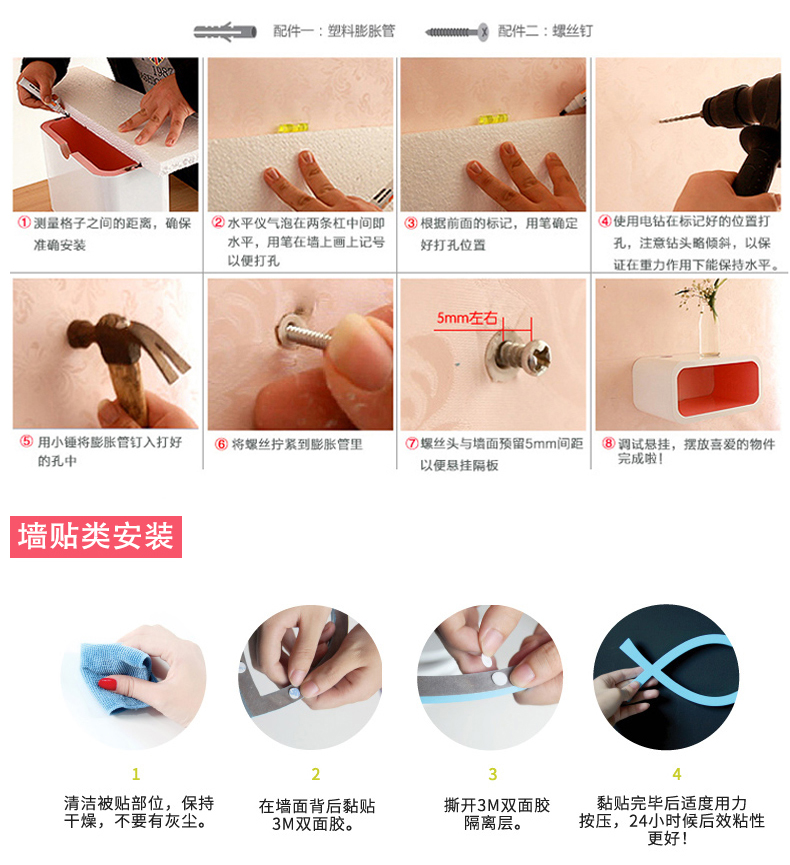 配件一：塑料膨胀管　　配件二：螺丝钉

① 测量格子之间的距离，确保准确安装

② 水平仪气泡在两条杠中间即水平，用笔在墙上画上记号以便打孔

③ 根据前面的标记，用笔确定好打孔位置

④ 使用电钻在标记好的位置打孔，注意钻头略倾斜，以保证在重力作用下能保持水平。

⑤ 用小锤将膨胀管钉入打好的孔中

⑥ 将螺丝拧紧到膨胀管里

5mm左右

⑦ 螺丝头与墙面预留5mm间距以便悬挂隔板

⑧ 调试悬挂，摆放喜爱的物件完成啦！

墙贴类安装

1
清洁被贴部位，保持干燥，不要有灰尘。

2
在墙面背后黏贴3M双面胶。

3
撕开3M双面胶隔离层。

4
黏贴完毕后适度用力按压，24小时候后效粘性更好！