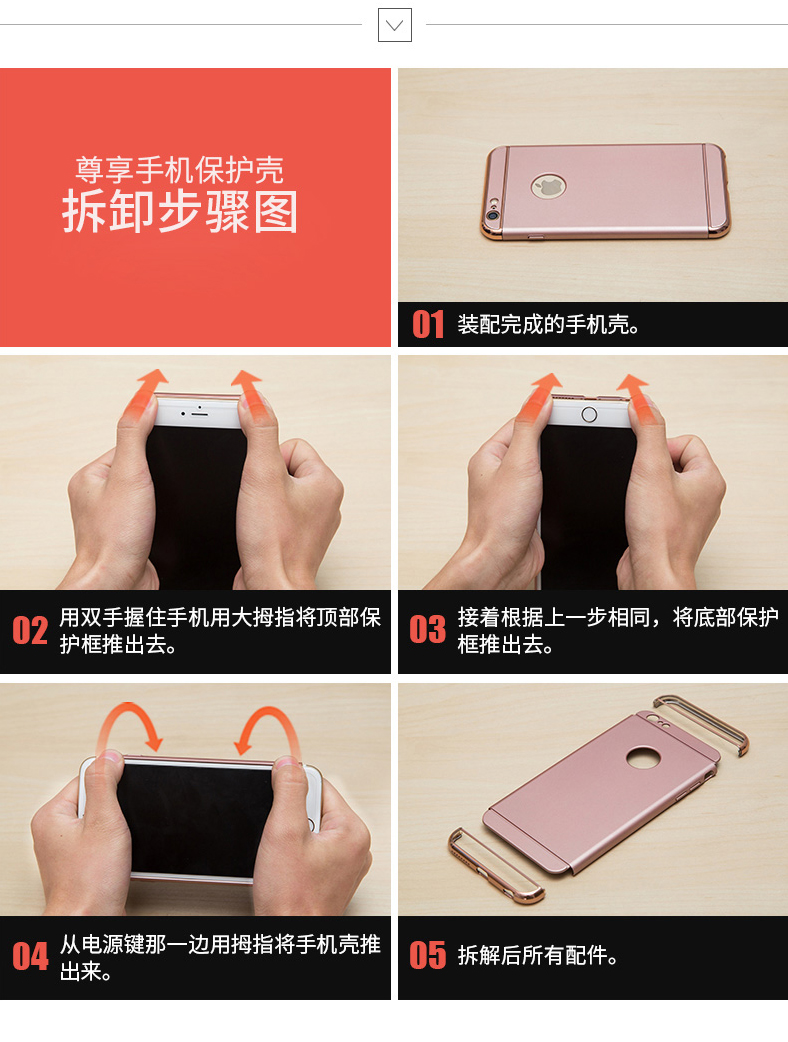 尊享手机保护壳
拆卸步骤图

01 装配完成的手机壳。

02 用双手握住手机用大拇指将顶部保护框推出去。

03 接着根据上一步相同，将底部保护框推出去。

04 从电源键那一边用拇指将手机壳推出来。

05 拆解后所有配件。