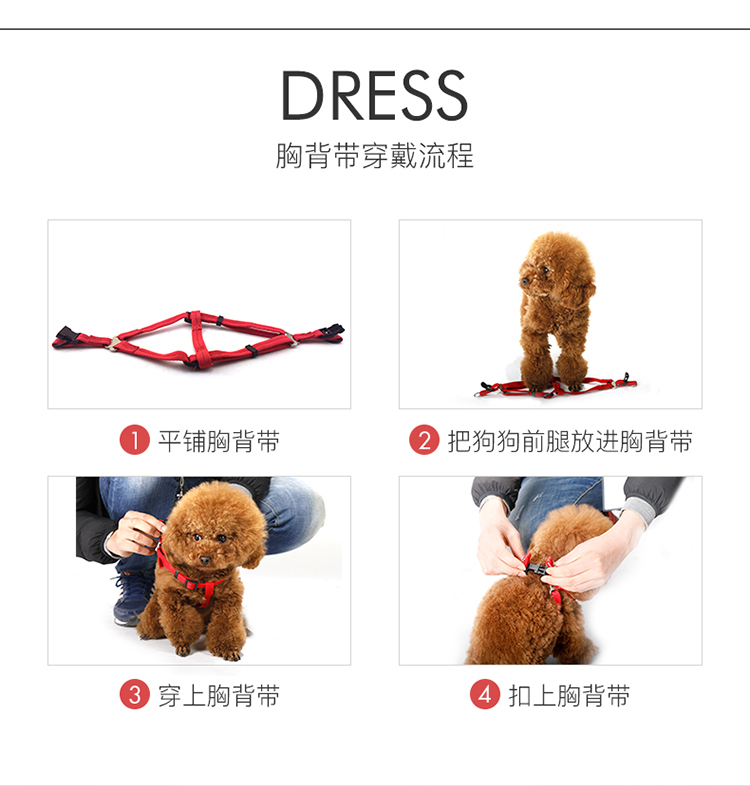 DRESS
胸背带穿戴流程

1 平铺胸背带

2 把狗狗前腿放进胸背带

3 穿上胸背带

4 扣上胸背带