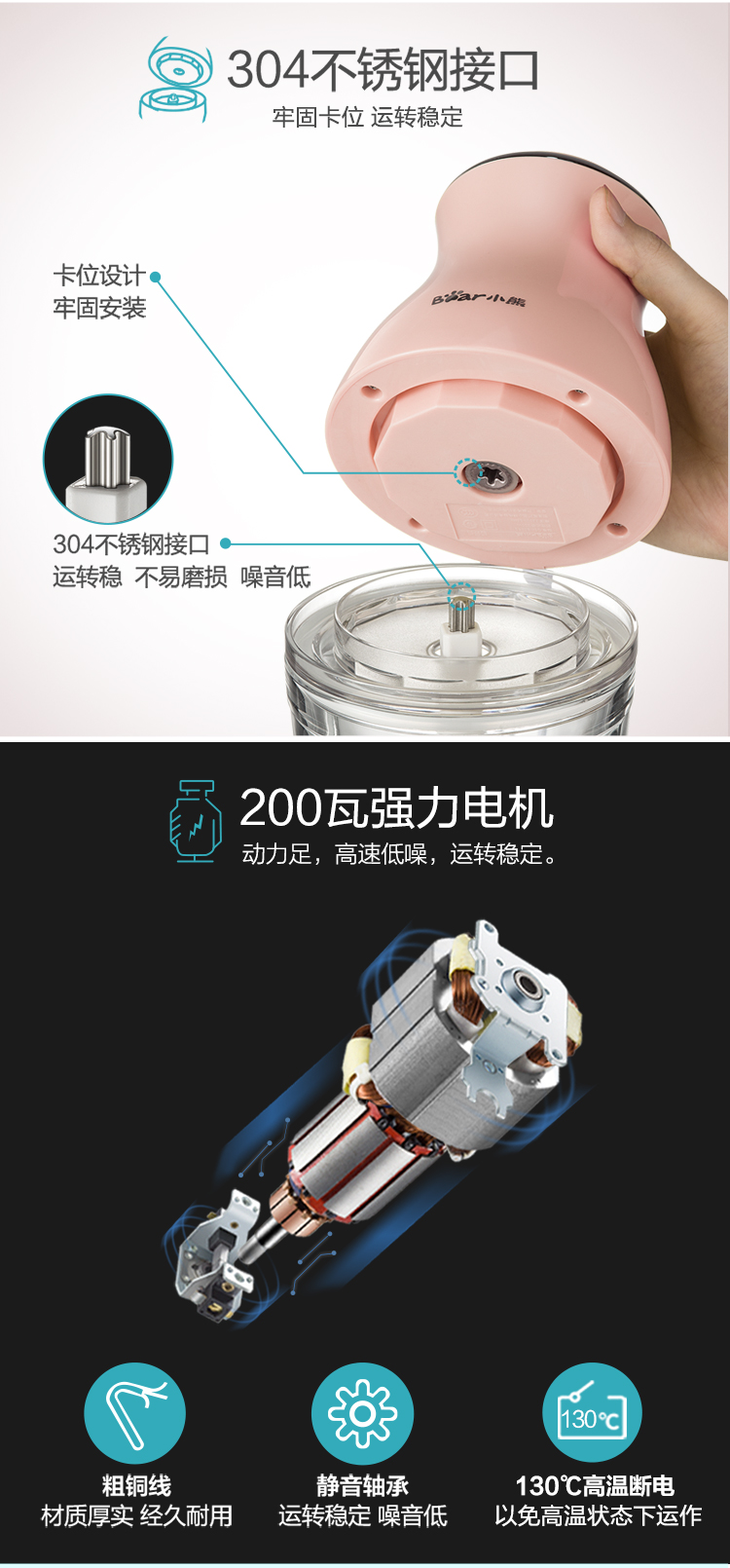 304不锈钢接口
牢固卡位 运转稳定

卡位设计
牢固安装

Bear小熊

304不锈钢接口
运转稳 不易磨损 噪音低

200瓦强力电机
动力足，高速低噪，运转稳定。

粗铜线
材质厚实 经久耐用

静音轴承
运转稳定 噪音低

130℃
130℃高温断电
以免高温状态下运作