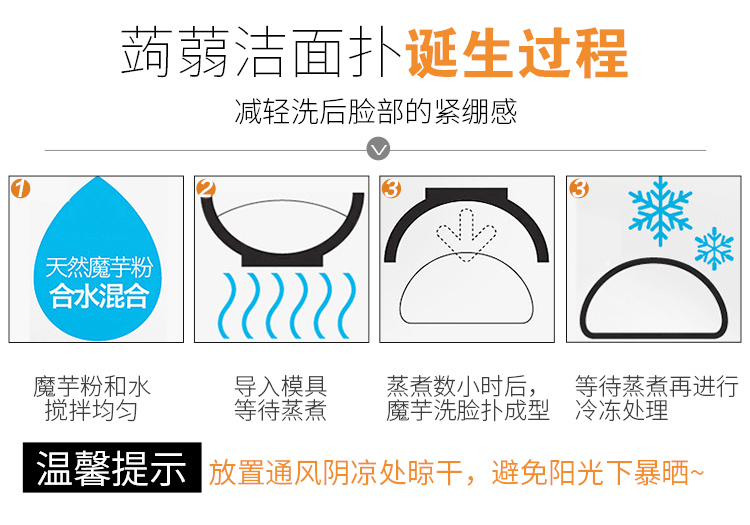 蒟蒻洁面扑诞生过程

减轻洗后脸部的紧绷感

1
天然魔芋粉
合水混合

2

3

3

魔芋粉和水
搅拌均匀

导入模具
等待蒸煮

蒸煮数小时后，
魔芋洗脸扑成型

等待蒸煮再进行
冷冻处理

温馨提示 放置通风阴凉处晾干，避免阳光下暴晒~