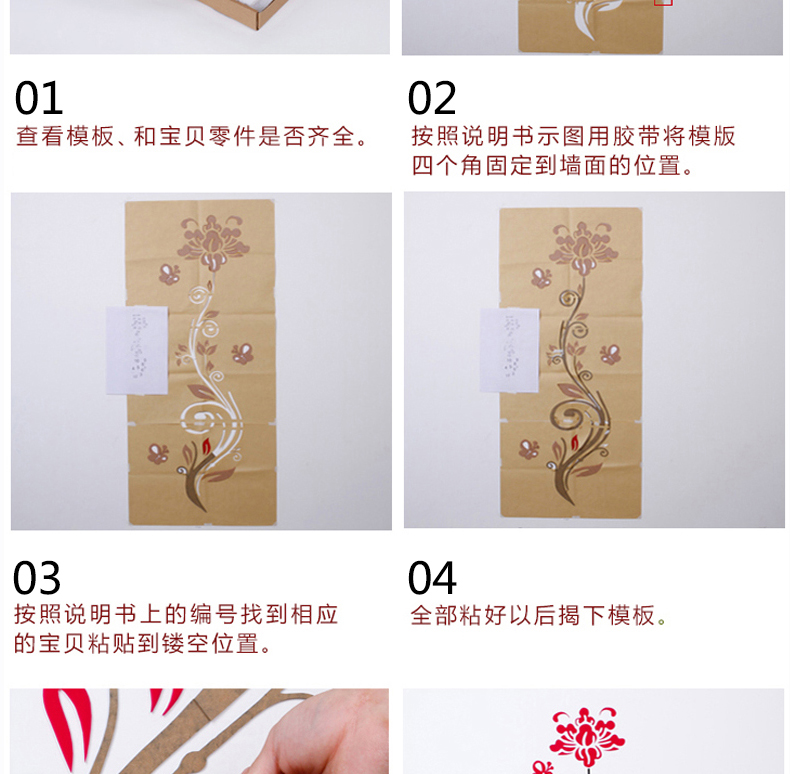 01
查看模板、和宝贝零件是否齐全。

02
按照说明书示图用胶带将模版四个角固定到墙面的位置。

03
按照说明书上的编号找到相应的宝贝粘贴到镂空位置。

04
全部粘好以后揭下模板。