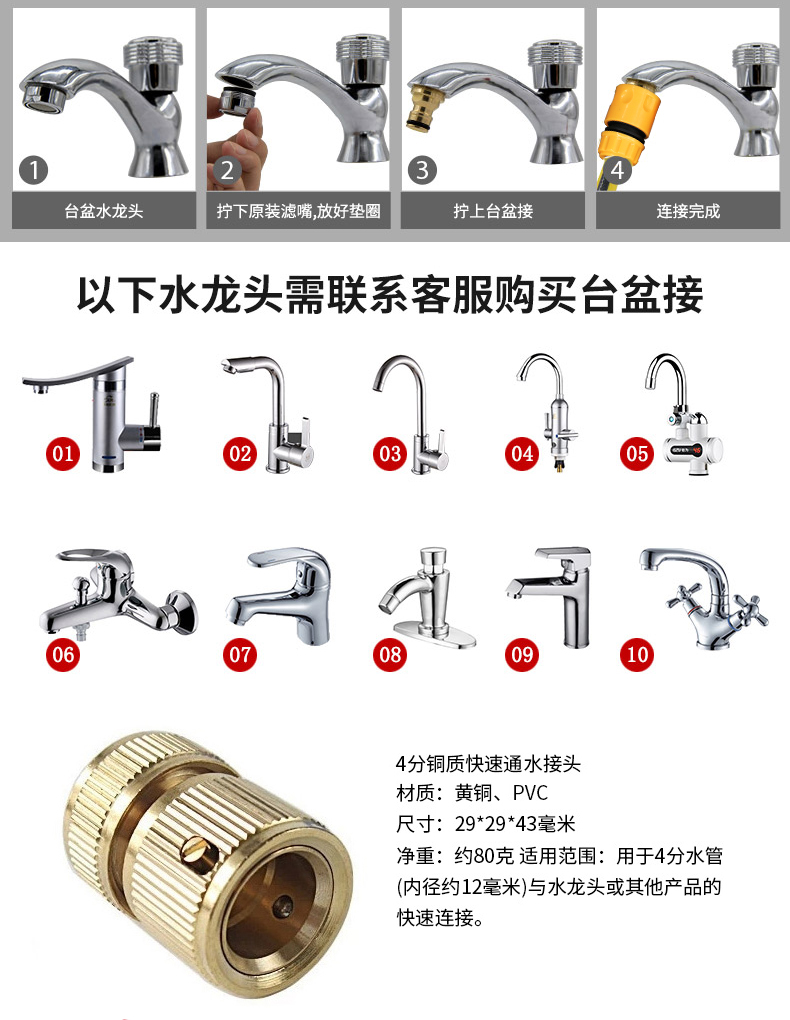 1
台盆水龙头

2
拧下原装滤嘴,放好垫圈

3
拧上台盆接

4
连接完成

以下水龙头需联系客服购买台盆接

01 02 03 04 05

06 07 08 09 10

4分铜质快速通水接头
材质：黄铜、PVC
尺寸：29*29*43毫米
净重：约80克 适用范围：用于4分水管(内径约12毫米)与水龙头或其他产品的快速连接。