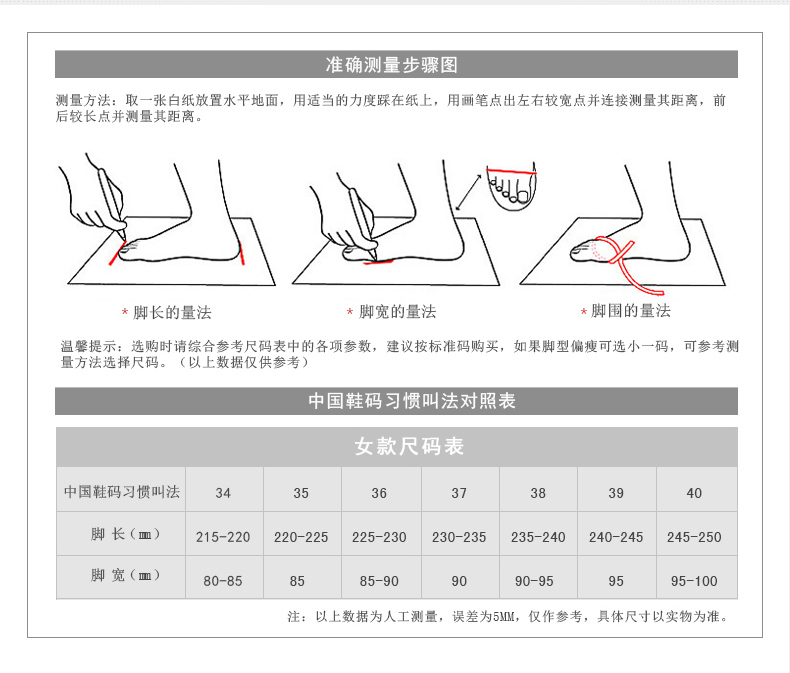 准确测量步骤图

测量方法：取一张白纸放置水平地面，用适当的力度踩在纸上，用画笔点出左右较宽点并连接测量其距离，前后较长点并测量其距离。

* 脚长的量法

* 脚宽的量法

* 脚围的量法

温馨提示：选购时请综合参考尺码表中的各项参数，建议按标准码购买，如果脚型偏瘦可选小一码，可参考测量方法选择尺码。（以上数据仅供参考）

中国鞋码习惯叫法对照表

女款尺码表

| 中国鞋码习惯叫法 | 34 | 35 | 36 | 37 | 38 | 39 | 40 |
|---|---|---|---|---|---|---|---|
| 脚 长（㎜） | 215-220 | 220-225 | 225-230 | 230-235 | 235-240 | 240-245 | 245-250 |
| 脚 宽（㎜） | 80-85 | 85 | 85-90 | 90 | 90-95 | 95 | 95-100 |

注：以上数据为人工测量，误差为5MM，仅作参考，具体尺寸以实物为准。