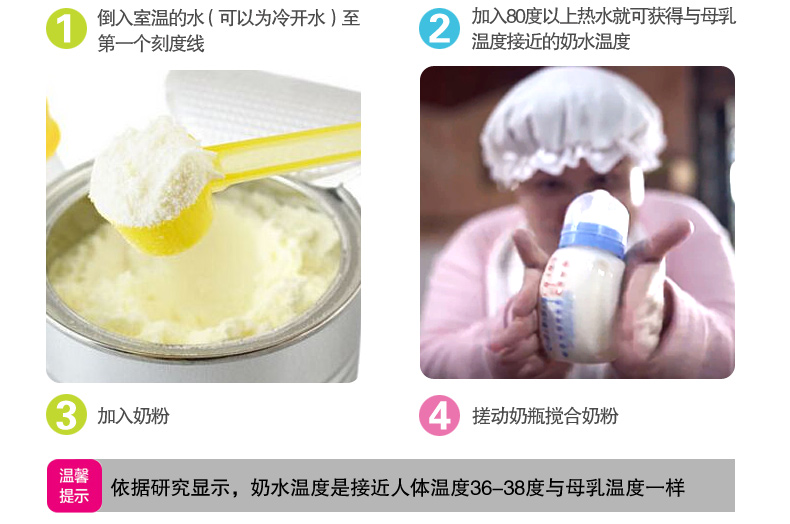 1 倒入室温的水（可以为冷开水）至第一个刻度线

2 加入80度以上热水就可获得与母乳温度接近的奶水温度

3 加入奶粉

4 搓动奶瓶搅合奶粉

温馨提示 依据研究显示，奶水温度是接近人体温度36-38度与母乳温度一样