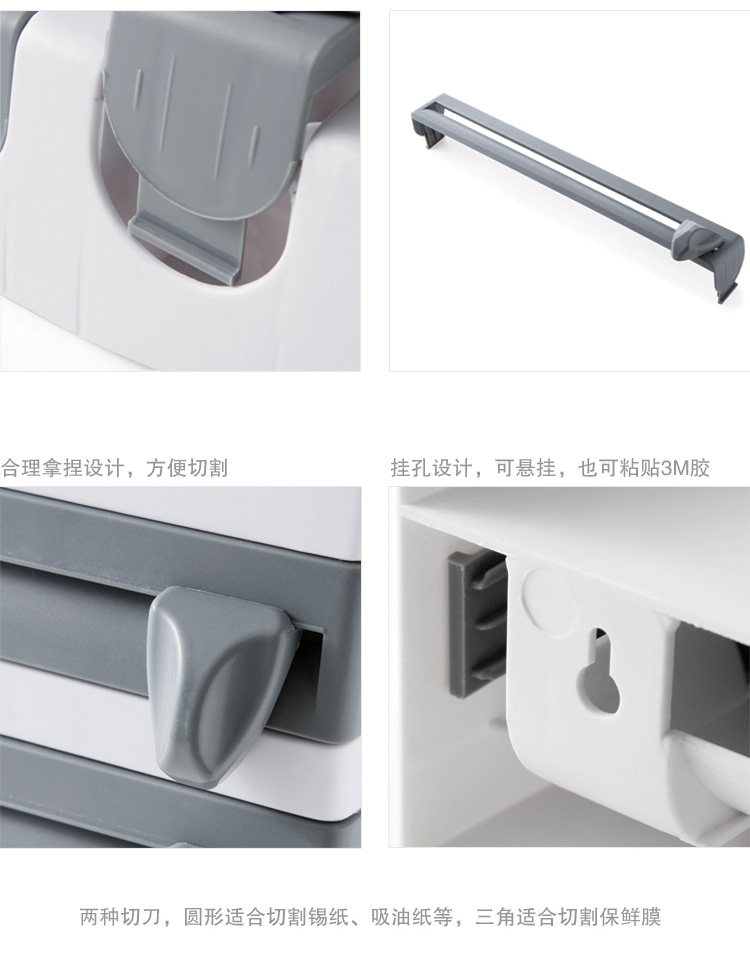 合理拿捏设计，方便切割

挂孔设计，可悬挂，也可粘贴3M胶

两种切刀，圆形适合切割锡纸、吸油纸等，三角适合切割保鲜膜