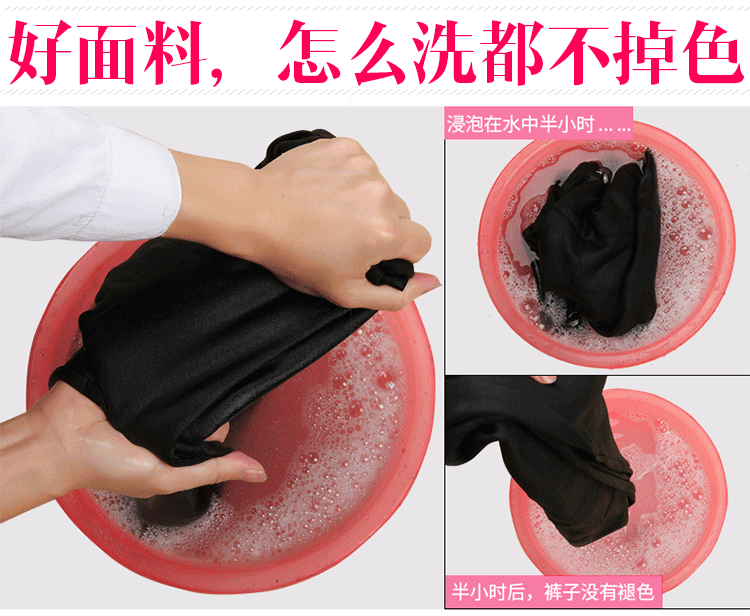 好面料，怎么洗都不掉色

浸泡在水中半小时……

半小时后，裤子没有褪色