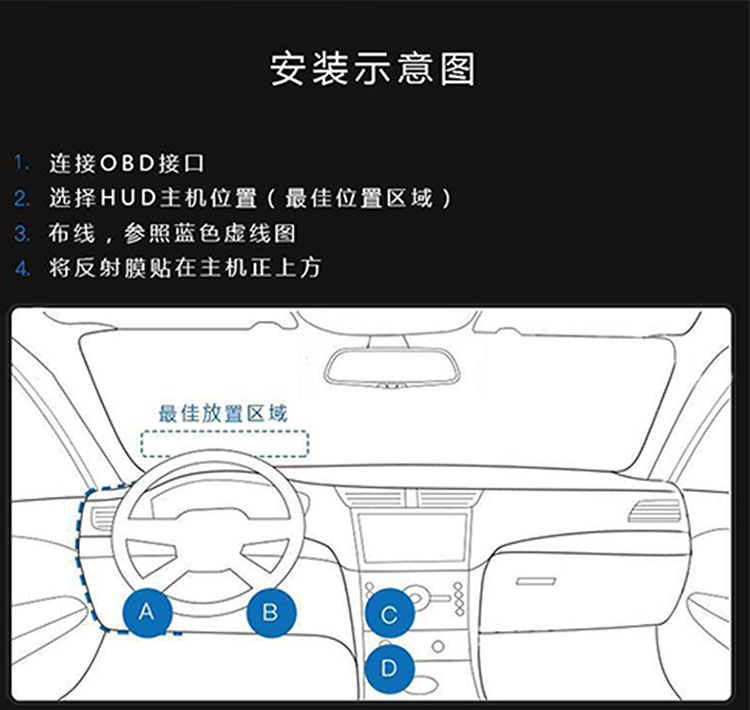 安装示意图

1. 连接OBD接口
2. 选择HUD主机位置（最佳位置区域）
3. 布线，参照蓝色虚线图
4. 将反射膜贴在主机正上方

最佳放置区域

A
B
C
D