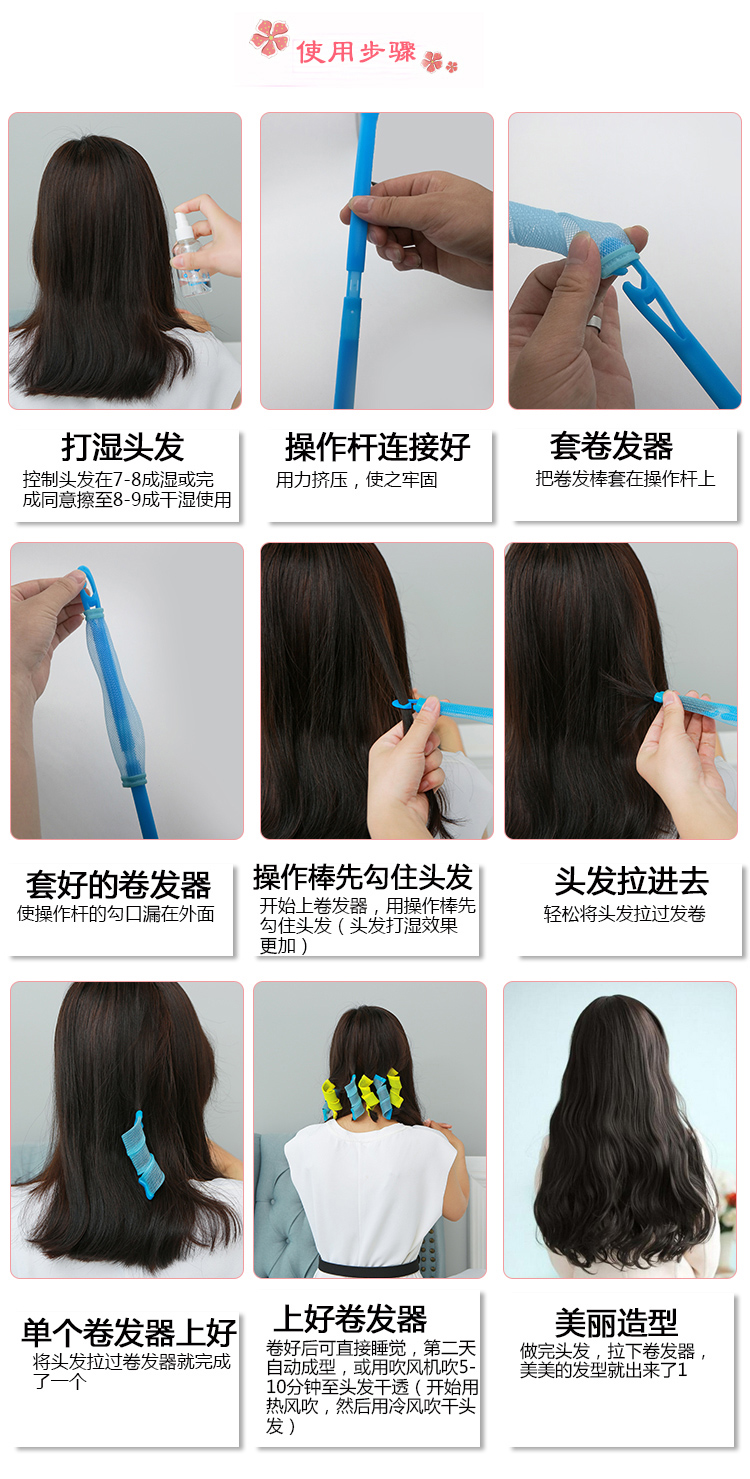 使用步骤

打湿头发
控制头发在7-8成湿或完成同意擦至8-9成干湿使用

操作杆连接好
用力挤压，使之牢固

套卷发器
把卷发棒套在操作杆上

套好的卷发器
使操作杆的勾口漏在外面

操作棒先勾住头发
开始上卷发器，用操作棒先勾住头发（头发打湿效果更加）

头发拉进去
轻松将头发拉过发卷

单个卷发器上好
将头发拉过卷发器就完成了一个

上好卷发器
卷好后可直接睡觉，第二天自动成型，或用吹风机吹5-10分钟至头发干透（开始用热风吹，然后用冷风吹干头发）

美丽造型
做完头发，拉下卷发器，美美的发型就出来了1