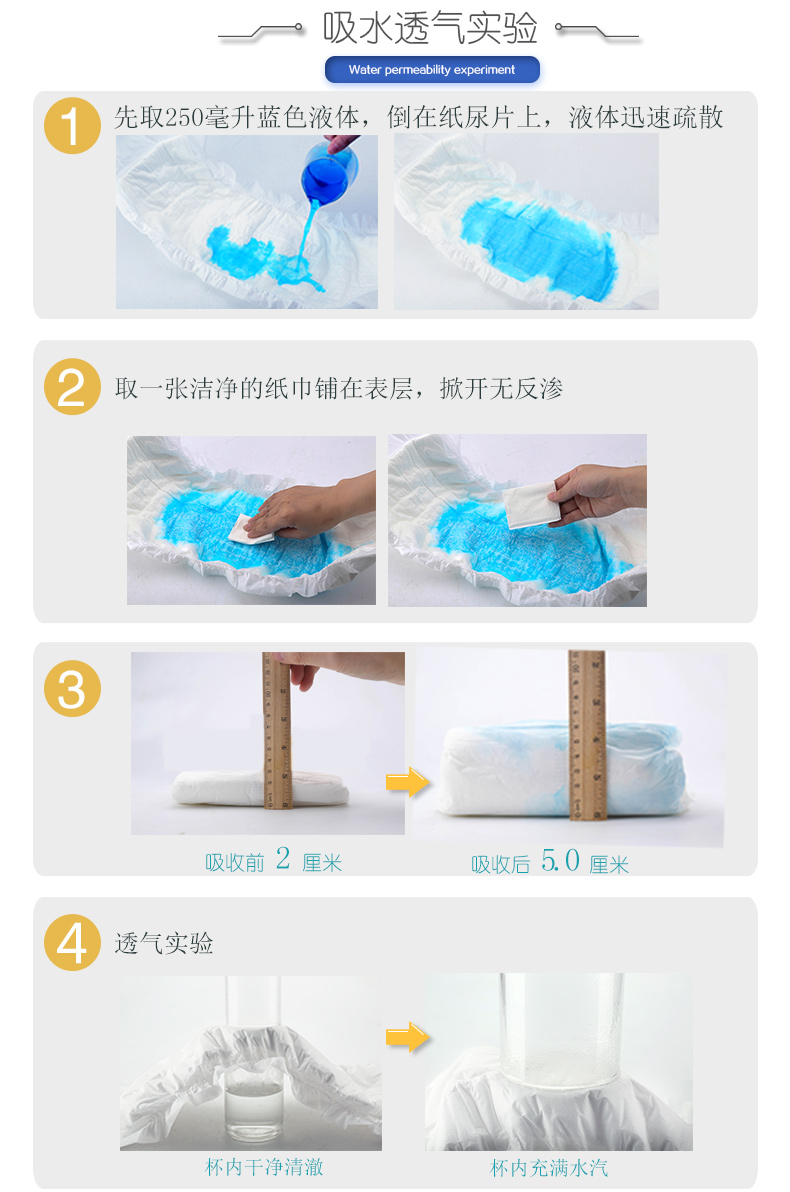 吸水透气实验

Water permeability experiment

1 先取250毫升蓝色液体，倒在纸尿片上，液体迅速疏散

2 取一张洁净的纸巾铺在表层，掀开无反渗

3

吸收前 2 厘米

吸收后 5.0 厘米

4 透气实验

杯内干净清澈

杯内充满水汽