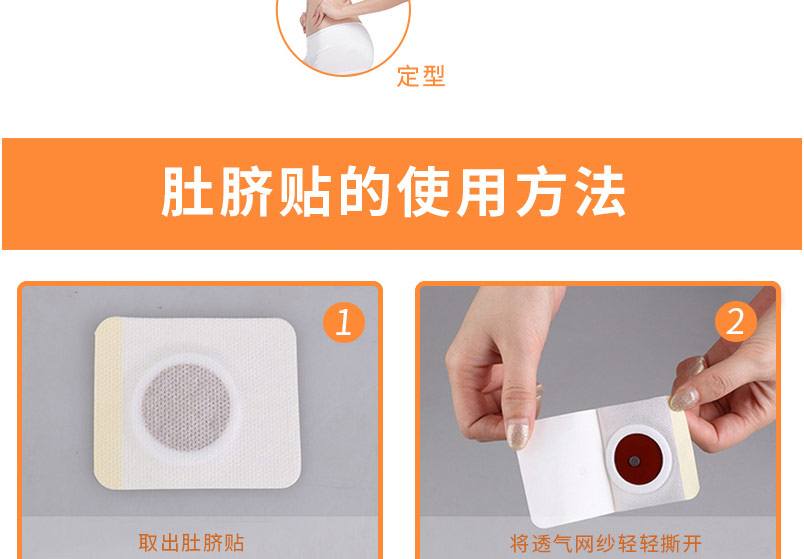 定型

肚脐贴的使用方法

1

取出肚脐贴

2

将透气网纱轻轻撕开