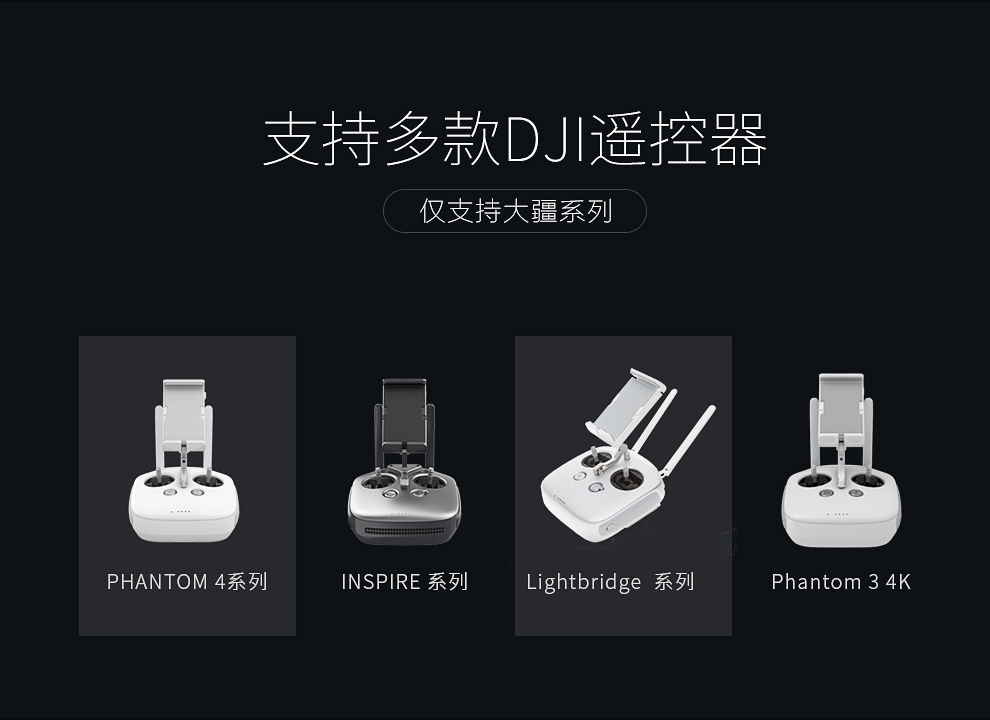 支持多款DJI遥控器

仅支持大疆系列

PHANTOM 4系列

INSPIRE 系列

Lightbridge 系列

Phantom 3 4K