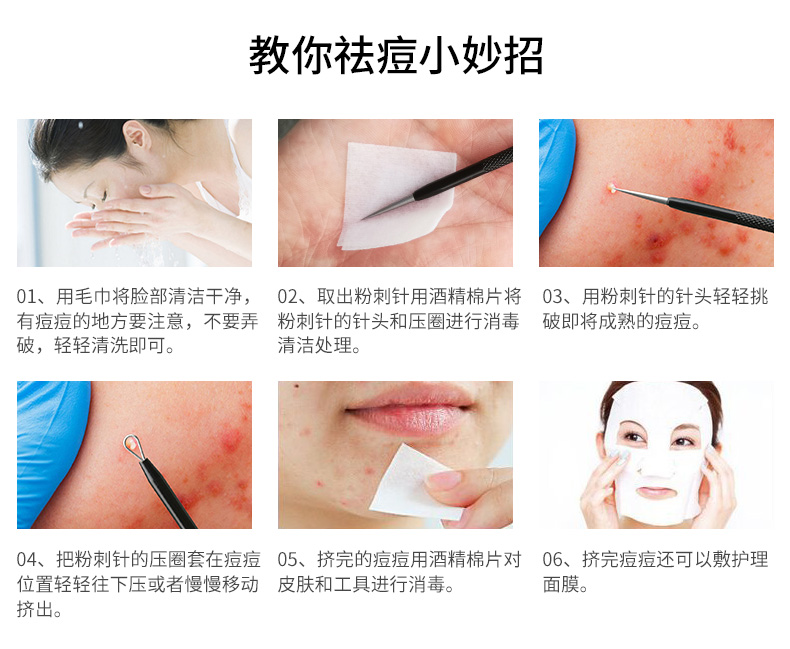 教你祛痘小妙招

01、用毛巾将脸部清洁干净，有痘痘的地方要注意，不要弄破，轻轻清洗即可。

02、取出粉刺针用酒精棉片将粉刺针的针头和压圈进行消毒清洁处理。

03、用粉刺针的针头轻轻挑破即将成熟的痘痘。

04、把粉刺针的压圈套在痘痘位置轻轻往下压或者慢慢移动挤出。

05、挤完的痘痘用酒精棉片对皮肤和工具进行消毒。

06、挤完痘痘还可以敷护理面膜。