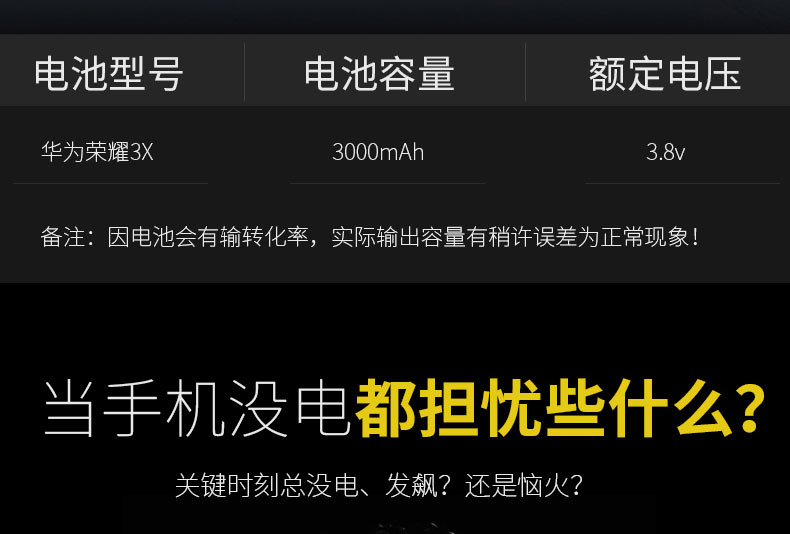 | 电池型号 | 电池容量 | 额定电压 |
|---|---|---|
| 华为荣耀3X | 3000mAh | 3.8v |

备注：因电池会有输转化率，实际输出容量有稍许误差为正常现象！

当手机没电都担忧些什么？

关键时刻总没电、发飙？还是恼火？