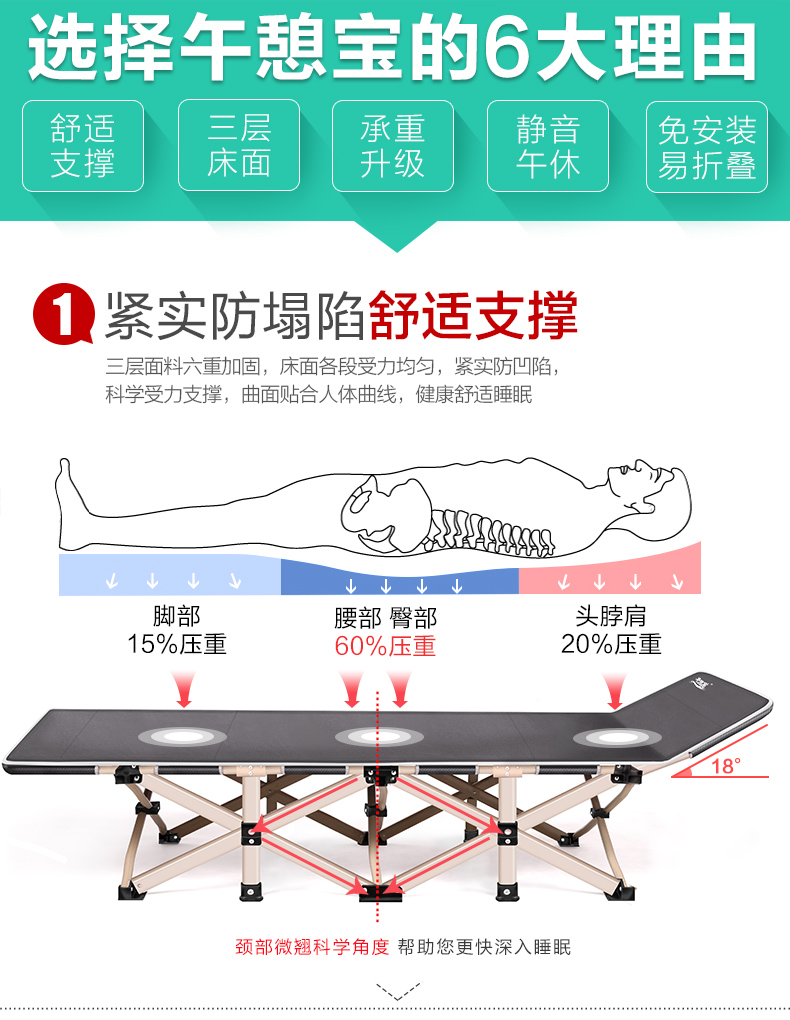 选择午憩宝的6大理由

舒适支撑

三层床面

承重升级

静音午休

免安装易折叠

1 紧实防塌陷舒适支撑

三层面料六重加固，床面各段受力均匀，紧实防凹陷，科学受力支撑，曲面贴合人体曲线，健康舒适睡眠

脚部
15%压重

腰部 臀部
60%压重

头脖肩
20%压重

18°

颈部微翘科学角度 帮助您更快深入睡眠