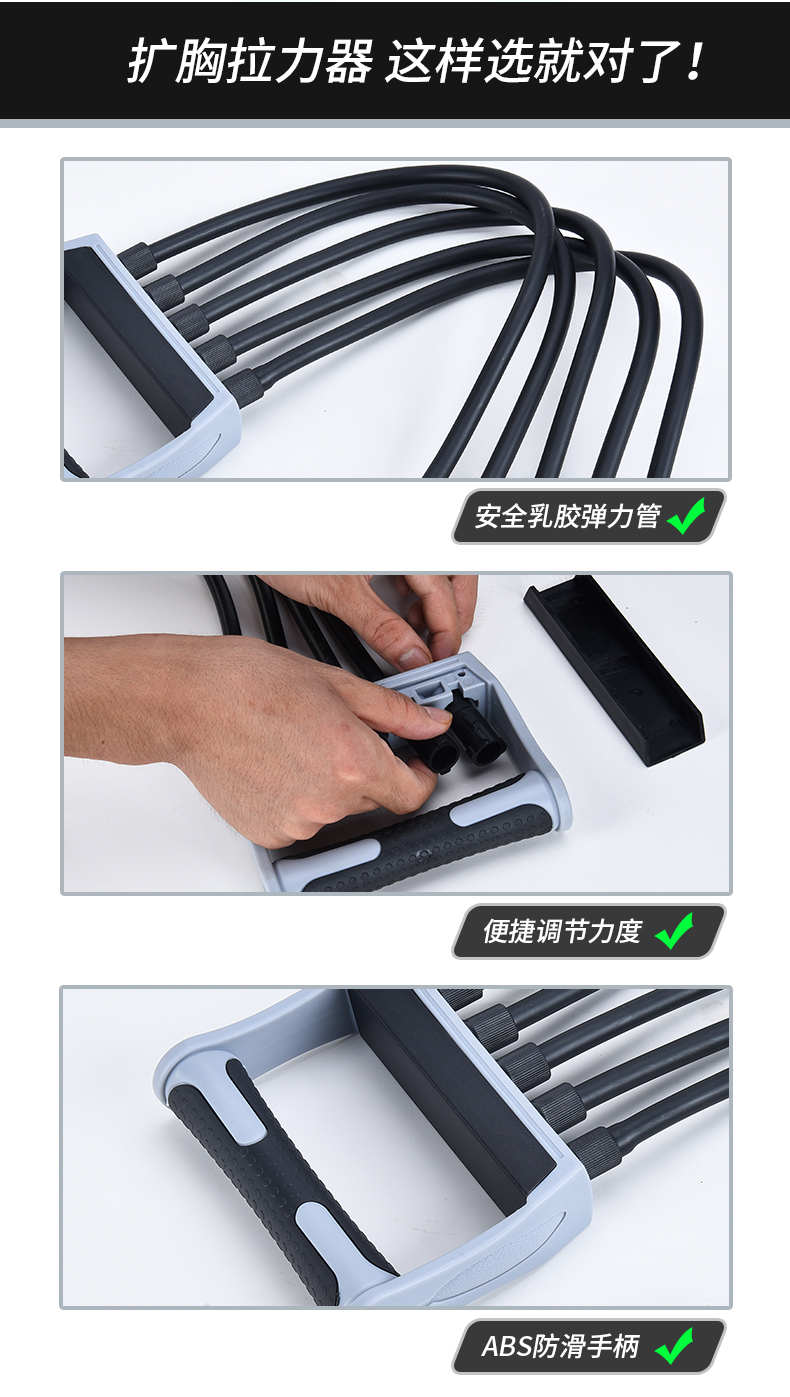 扩胸拉力器 这样选就对了！

安全乳胶弹力管

便捷调节力度

ABS防滑手柄