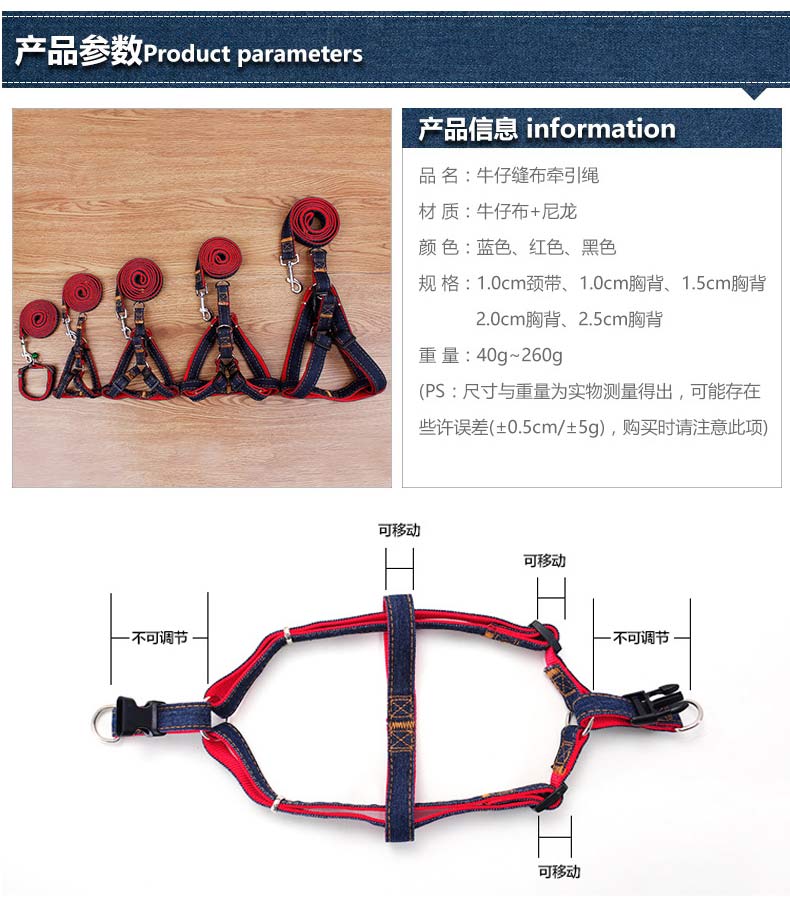 产品参数Product parameters

产品信息 information

品 名：牛仔缝布牵引绳

材 质：牛仔布+尼龙

颜 色：蓝色、红色、黑色

规 格：1.0cm颈带、1.0cm胸背、1.5cm胸背 2.0cm胸背、2.5cm胸背

重 量：40g~260g

(PS：尺寸与重量为实物测量得出，可能存在些许误差(±0.5cm/±5g)，购买时请注意此项)

可移动

可移动

不可调节

不可调节

可移动