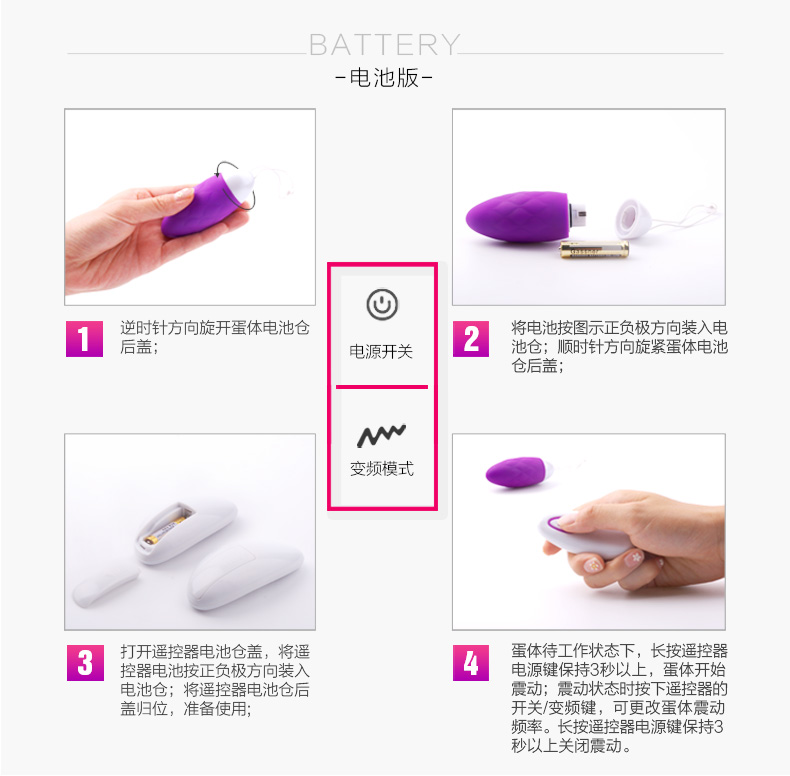 BATTERY
-电池版-

1 逆时针方向旋开蛋体电池仓后盖；

电源开关

变频模式

2 将电池按图示正负极方向装入电池仓；顺时针方向旋紧蛋体电池仓后盖；

3 打开遥控器电池仓盖，将遥控器电池按正负极方向装入电池仓；将遥控器电池仓后盖归位，准备使用；

4 蛋体待工作状态下，长按遥控器电源键保持3秒以上，蛋体开始震动；震动状态时按下遥控器的开关/变频键，可更改蛋体震动频率。长按遥控器电源键保持3秒以上关闭震动。