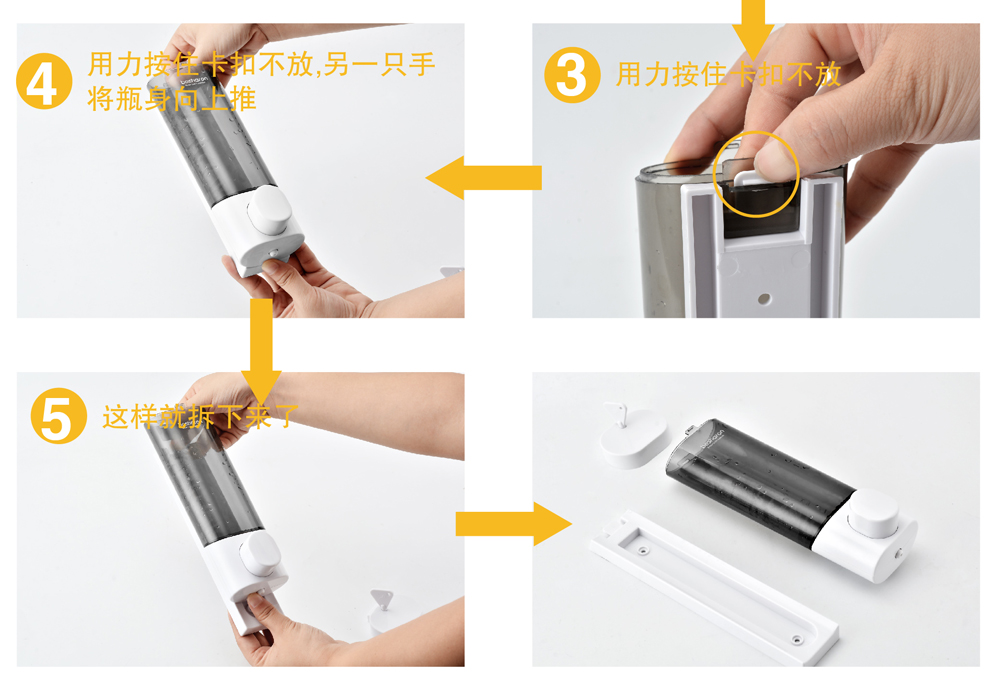 4 用力按住卡扣不放,另一只手将瓶身向上推

3 用力按住卡扣不放

5 这样就拆下来了