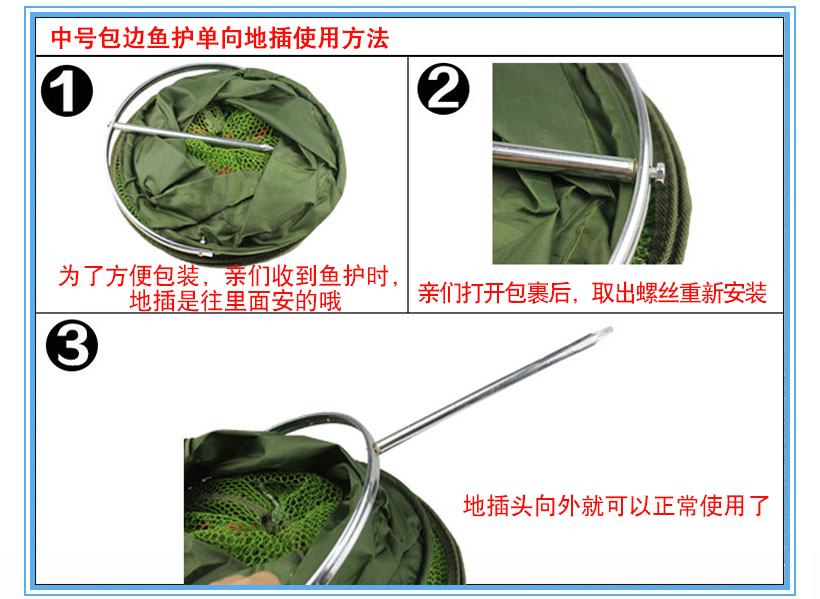 中号包边鱼护单向地插使用方法

1

为了方便包装，亲们收到鱼护时，地插是往里面安的哦

2

亲们打开包裹后，取出螺丝重新安装

3

地插头向外就可以正常使用了