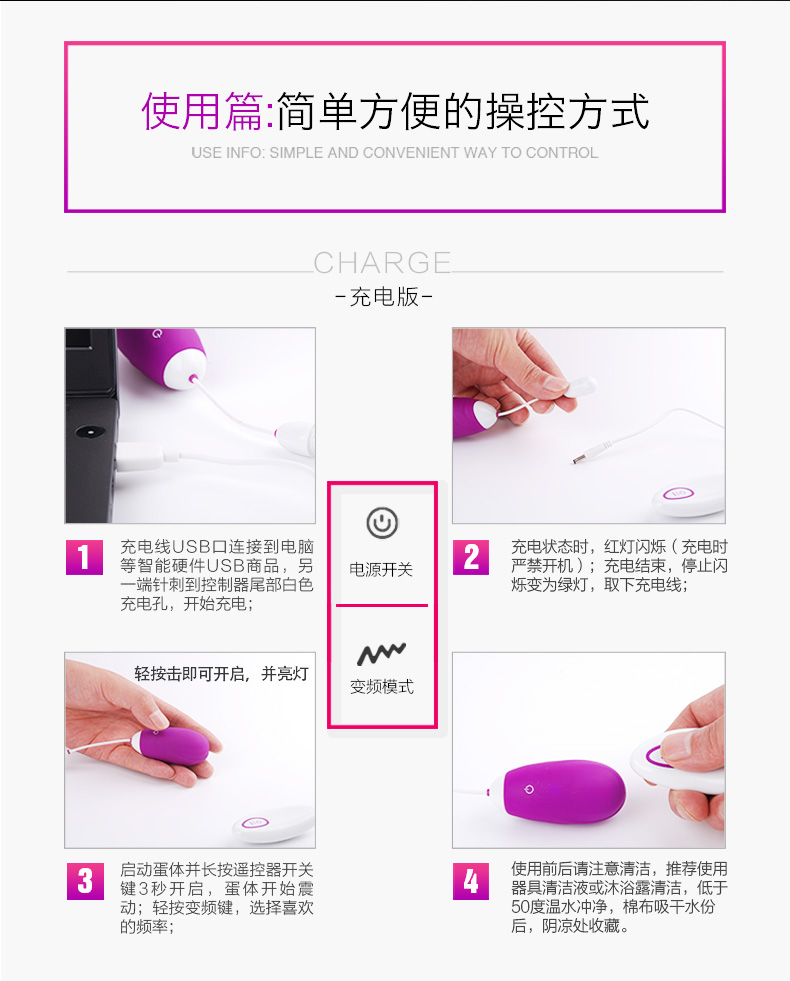 使用篇:简单方便的操控方式

USE INFO: SIMPLE AND CONVENIENT WAY TO CONTROL

CHARGE

-充电版-

1 充电线USB口连接到电脑等智能硬件USB商品，另一端针刺到控制器尾部白色充电孔，开始充电；

电源开关

变频模式

2 充电状态时，红灯闪烁（充电时严禁开机）；充电结束，停止闪烁变为绿灯，取下充电线；

轻按击即可开启，并亮灯

3 启动蛋体并长按遥控器开关键3秒开启，蛋体开始震动；轻按变频键，选择喜欢的频率；

4 使用前后请注意清洁，推荐使用器具清洁液或沐浴露清洁，低于50度温水冲净，棉布吸干水份后，阴凉处收藏。